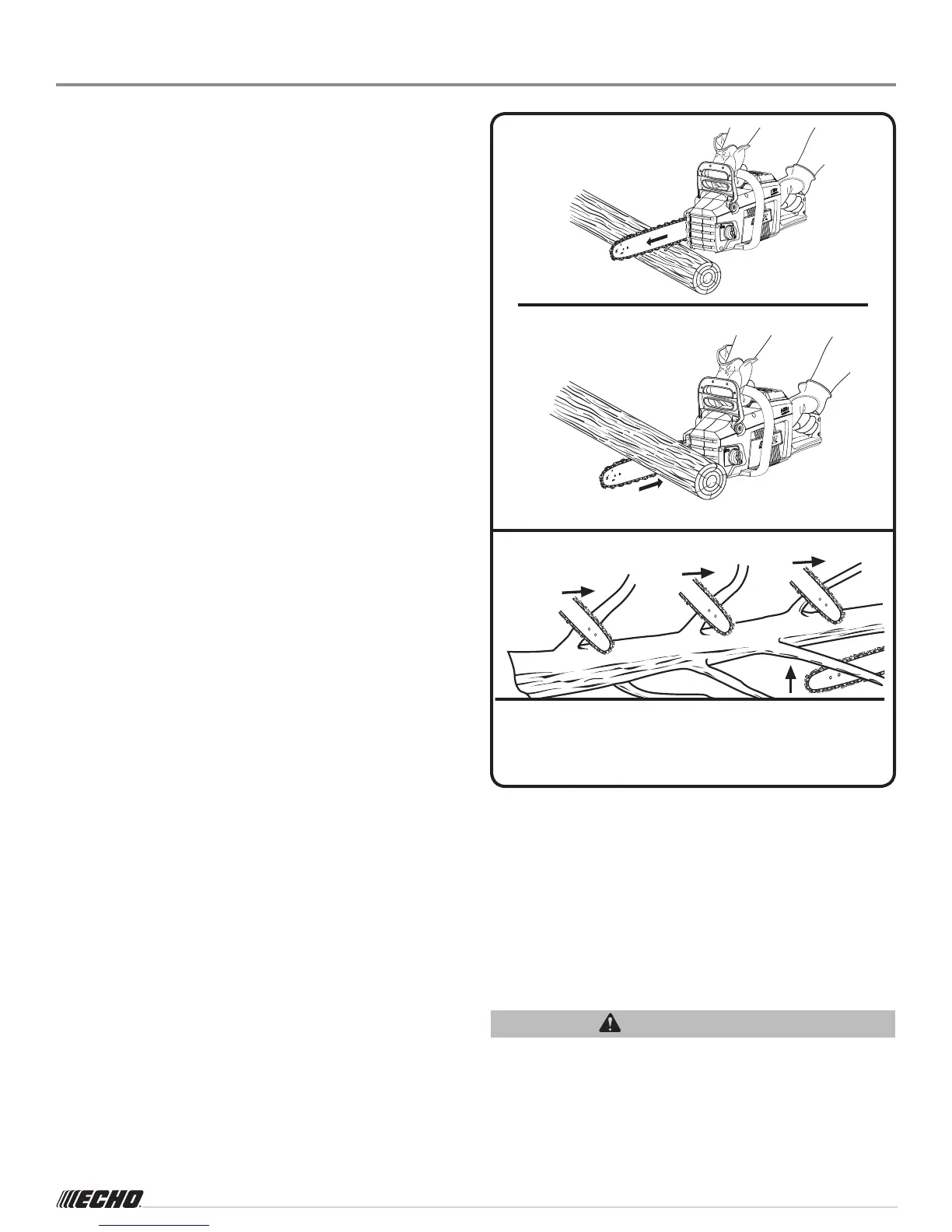 ECHO