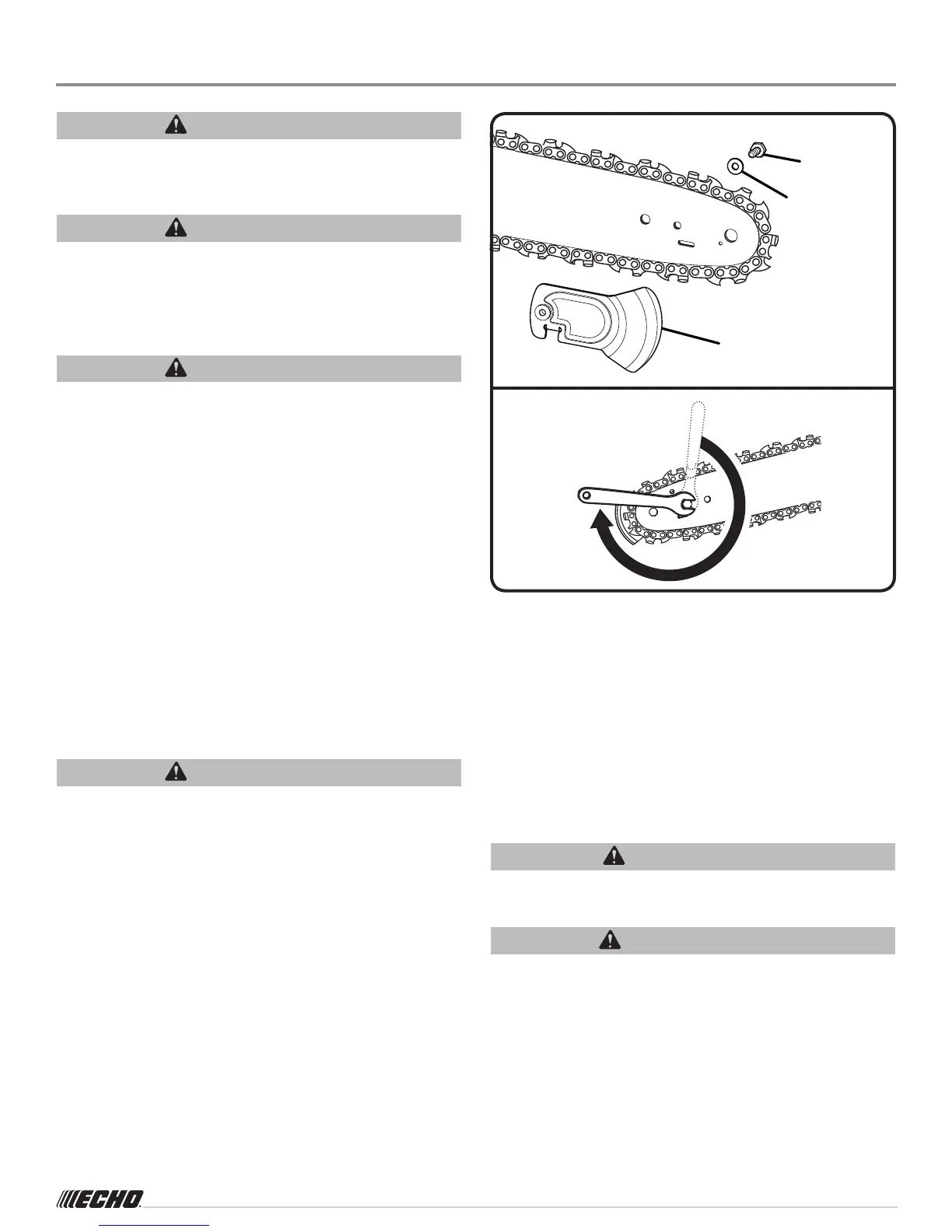 ECHO