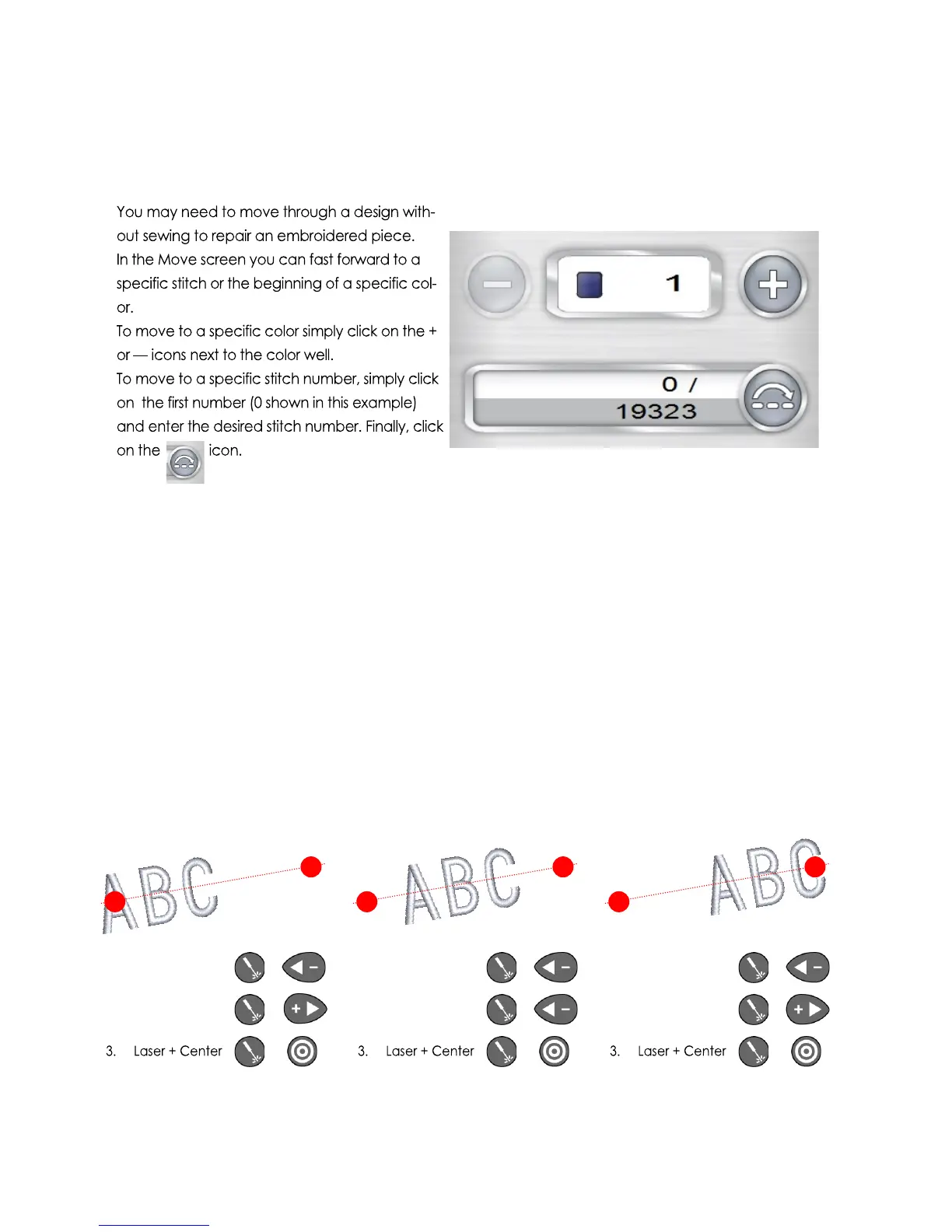 You may need to move through a design without sewing to repair an embroidered piece. In the Move screen you can fast forward to a specific stitch or the beginning of a specific color.
To move to a specific color simply click on the + or — icons next to the color well.
To move to a specific stitch number, simply click on the first number (0 shown in this example) and enter the desired stitch number. Finally, click on the icon.

1

0 /
19323

ABC

ABC

ABC

3. Laser + Center

3. Laser + Center

3. Laser + Center