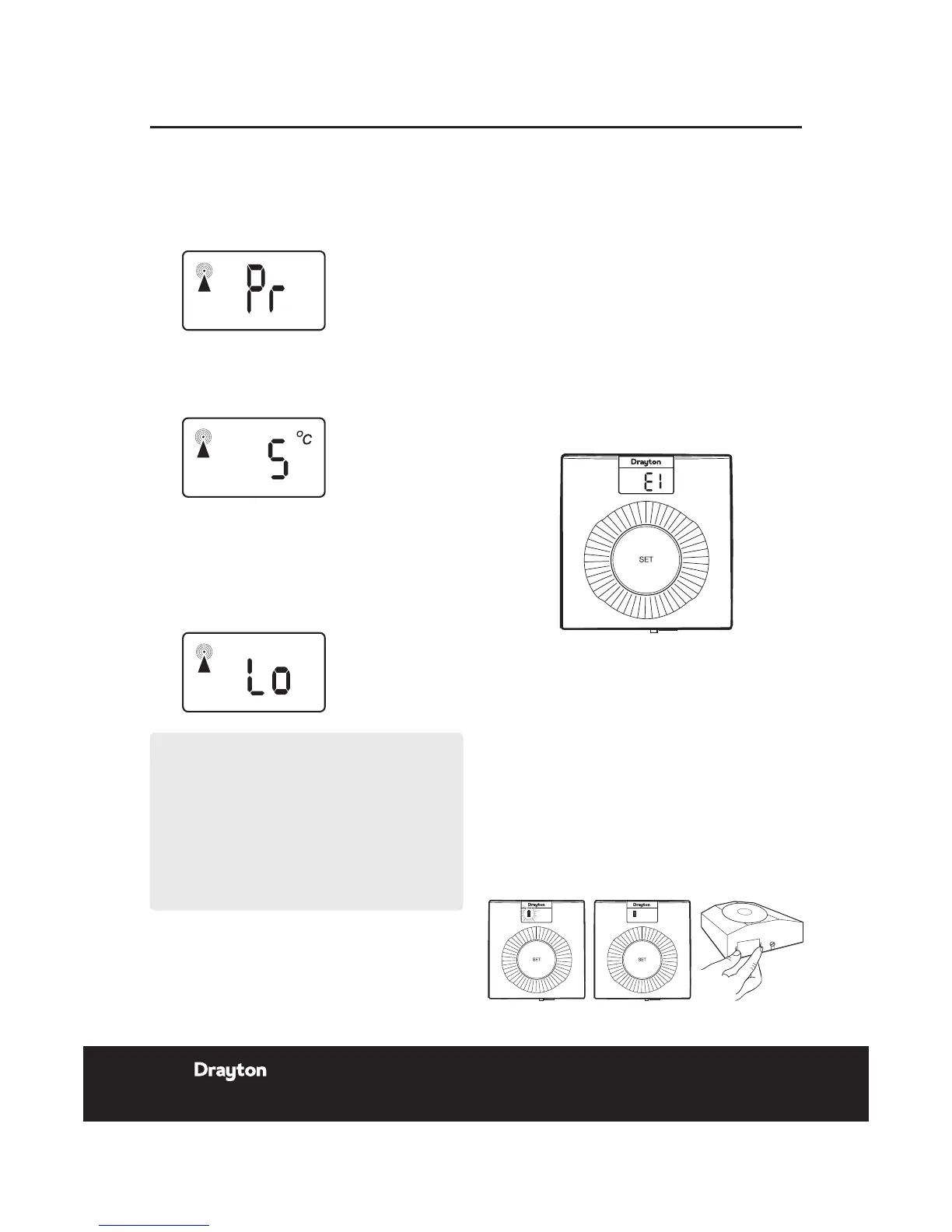 Pr

5 °C

Lo

Drayton

E1

SET

Drayton

SET

Drayton

SET

Drayton