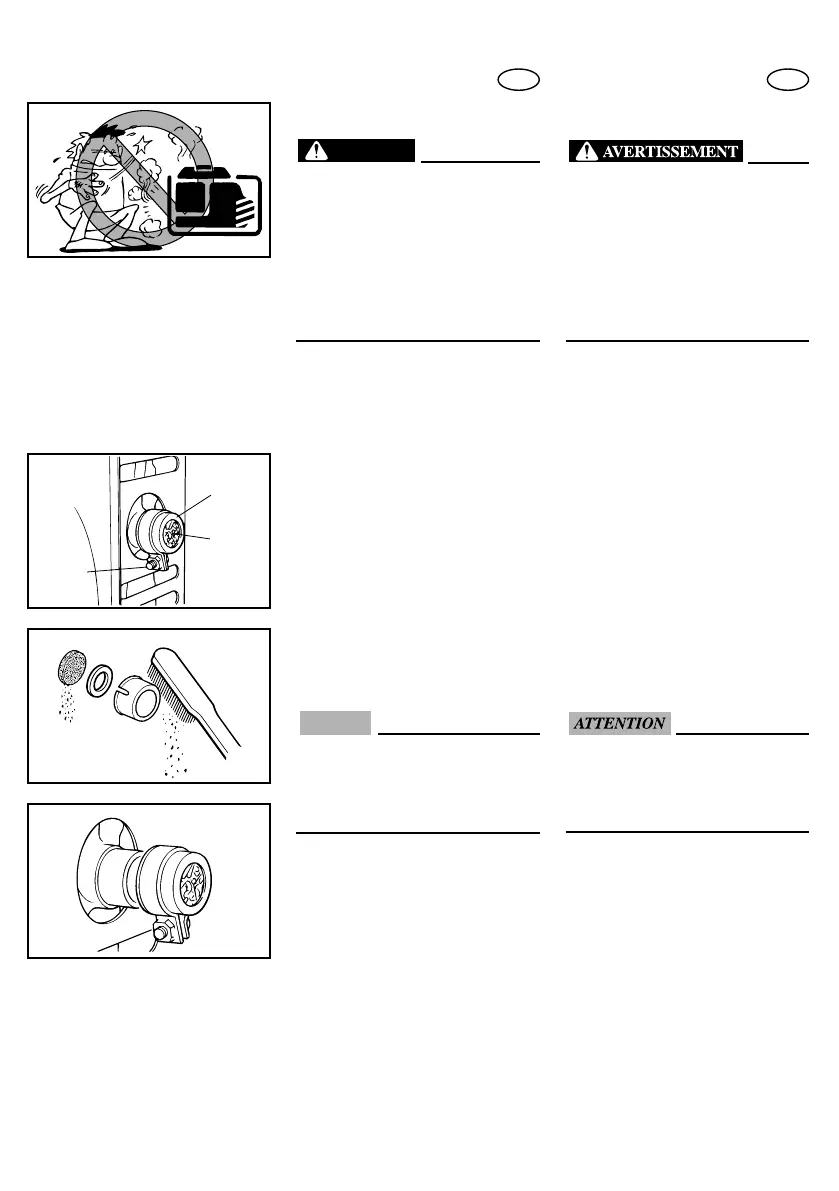 AVERTISSEMENT

ATTENTION