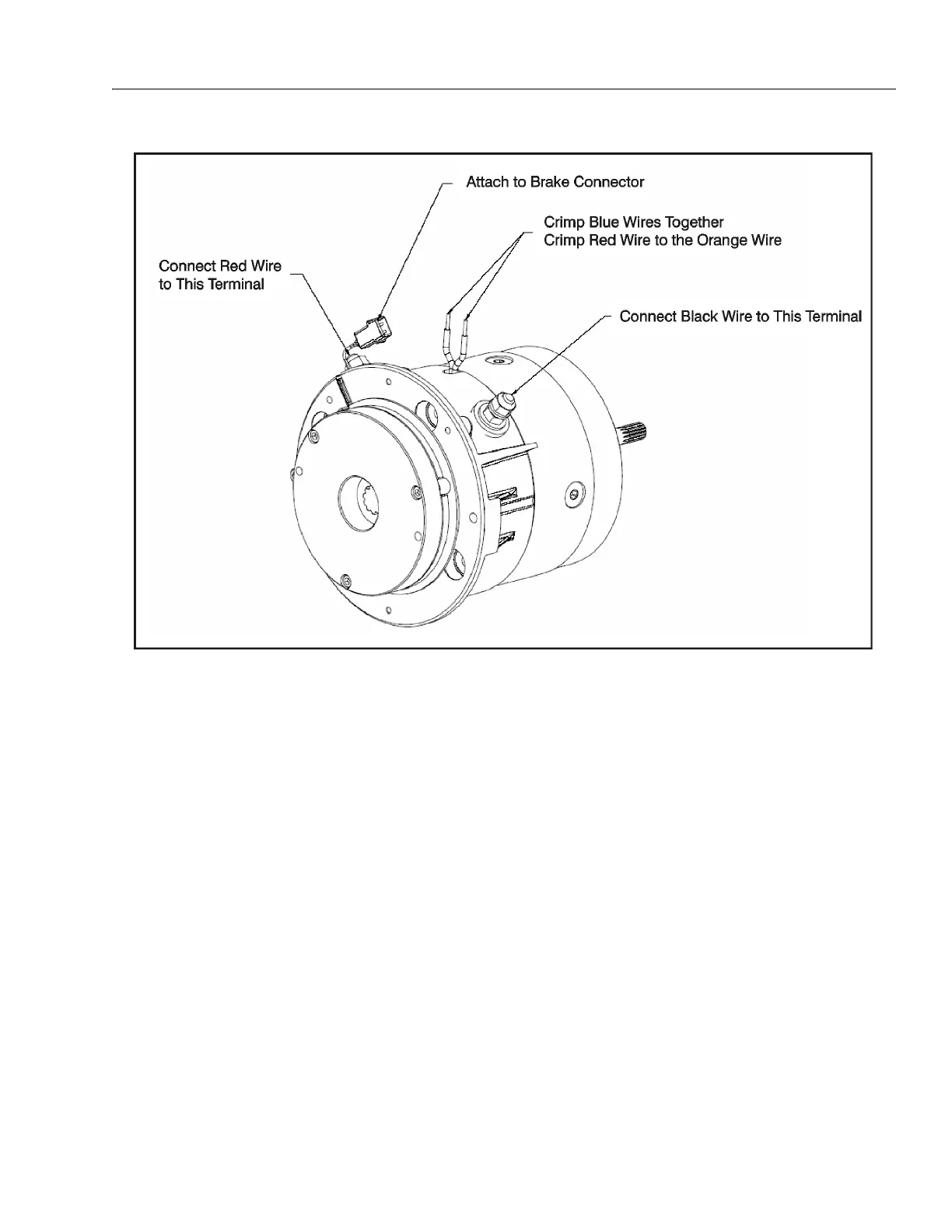 Attach to Brake Connector

Crimp Blue Wires Together
Crimp Red Wire to the Orange Wire

Connect Red Wire to This Terminal

Connect Black Wire to This Terminal