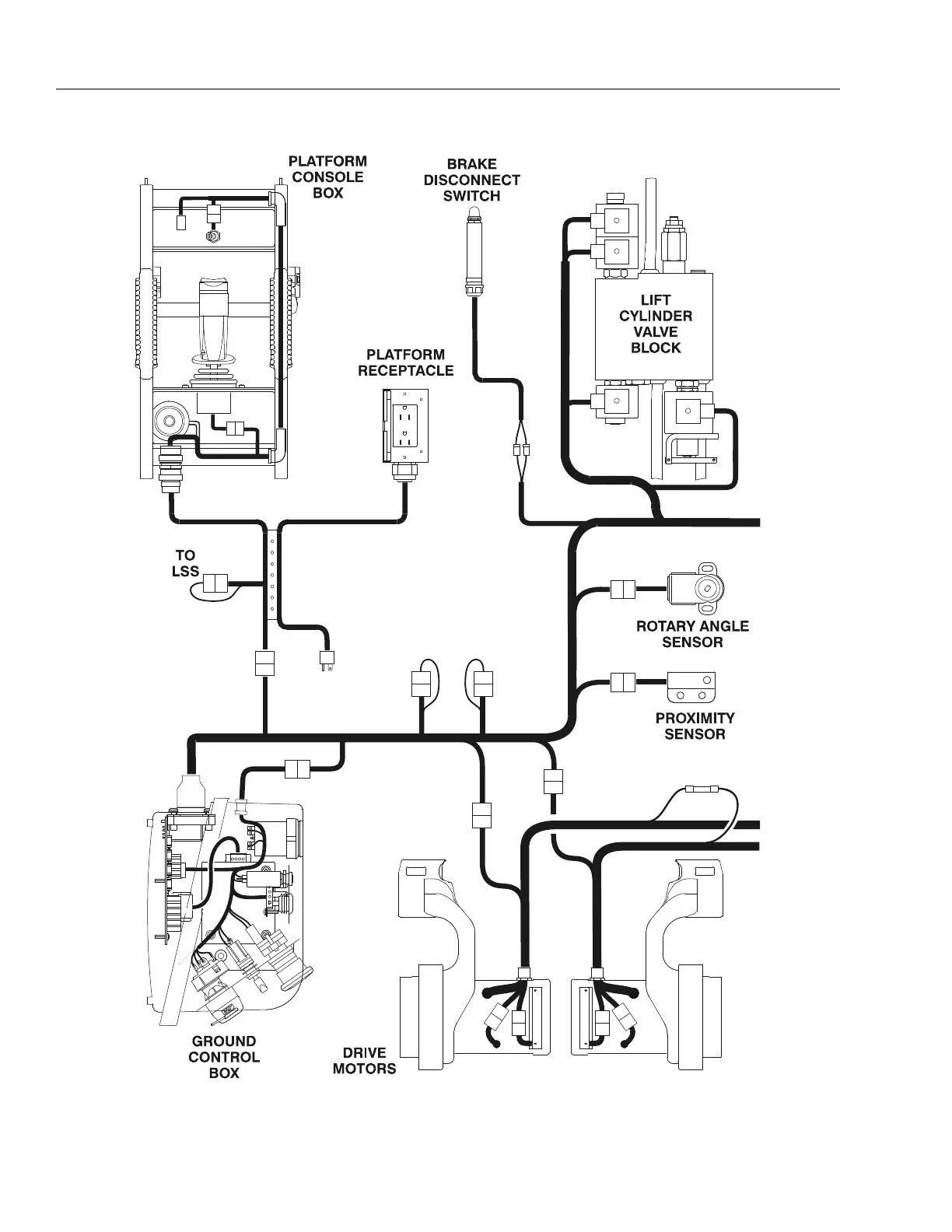 PLATFORM CONSOLE BOX

BRAKE DISCONNECT SWITCH

LIFT CYLINDER VALVE BLOCK

PLATFORM RECEPTACLE

TO LSS

ROTARY ANGLE SENSOR

PROXIMITY SENSOR

GROUND CONTROL BOX

DRIVE MOTORS