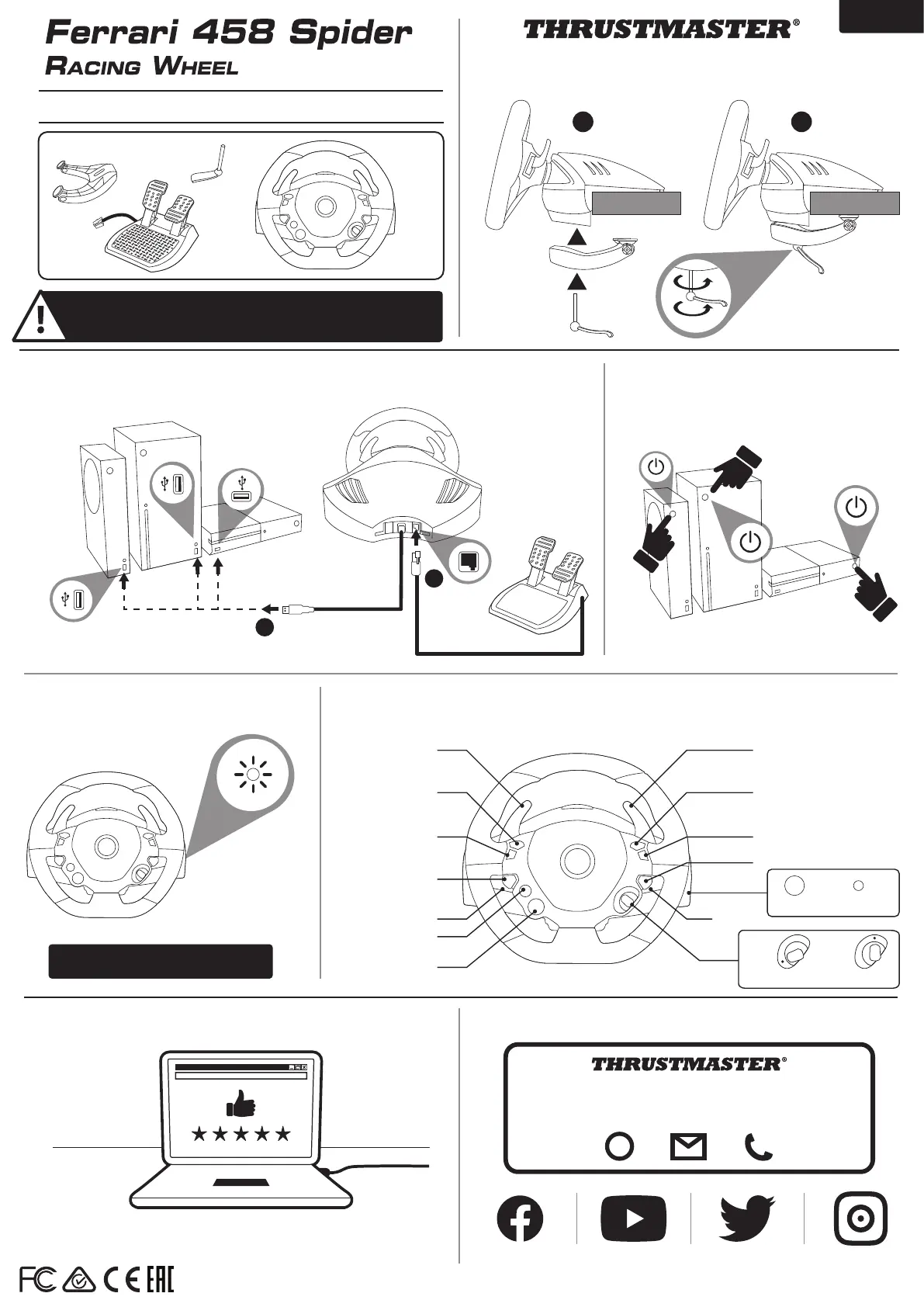 Ferrari 458 Spider
RACING WHEEL

THRUSTMASTER®

THRUSTMASTER®

FC CE EAC