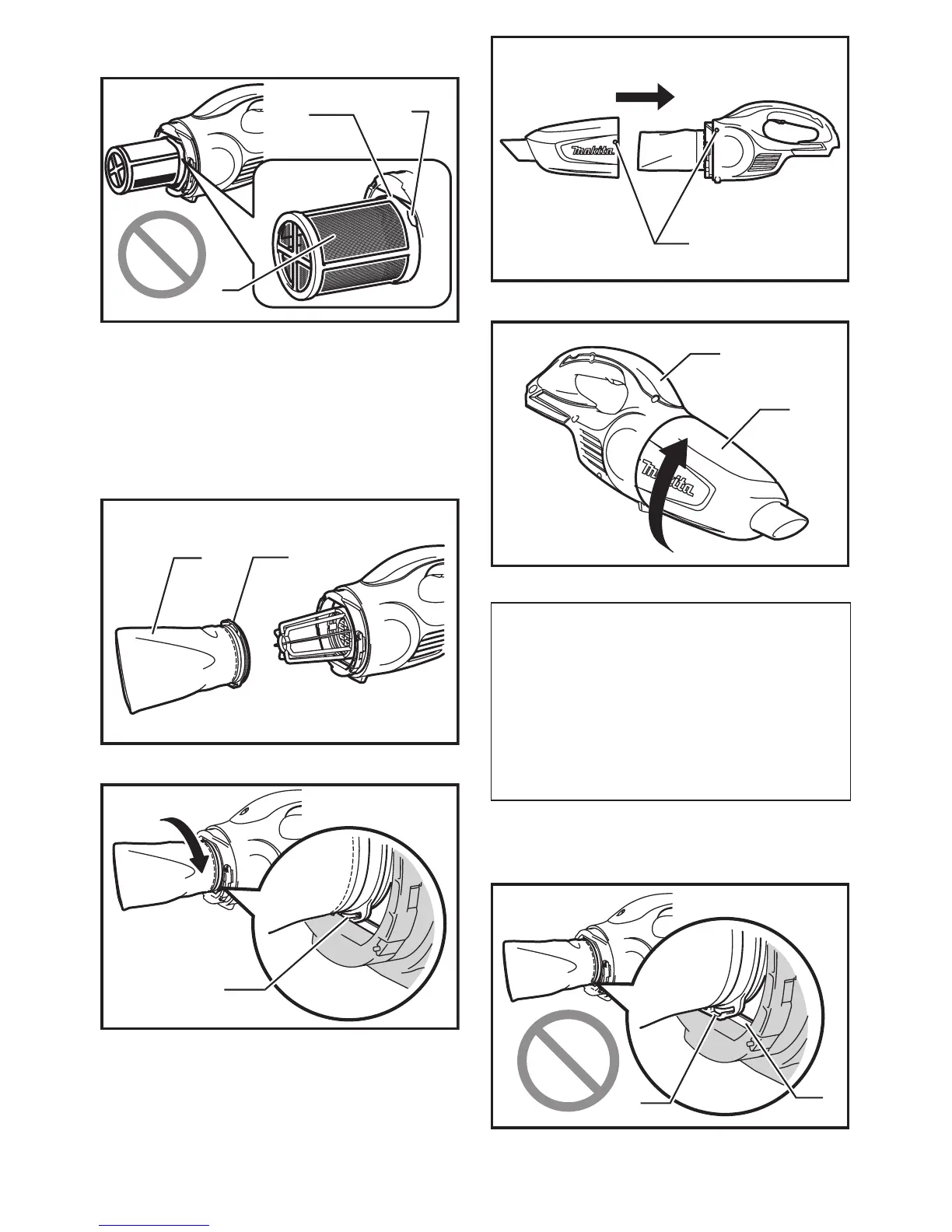 makita

makita