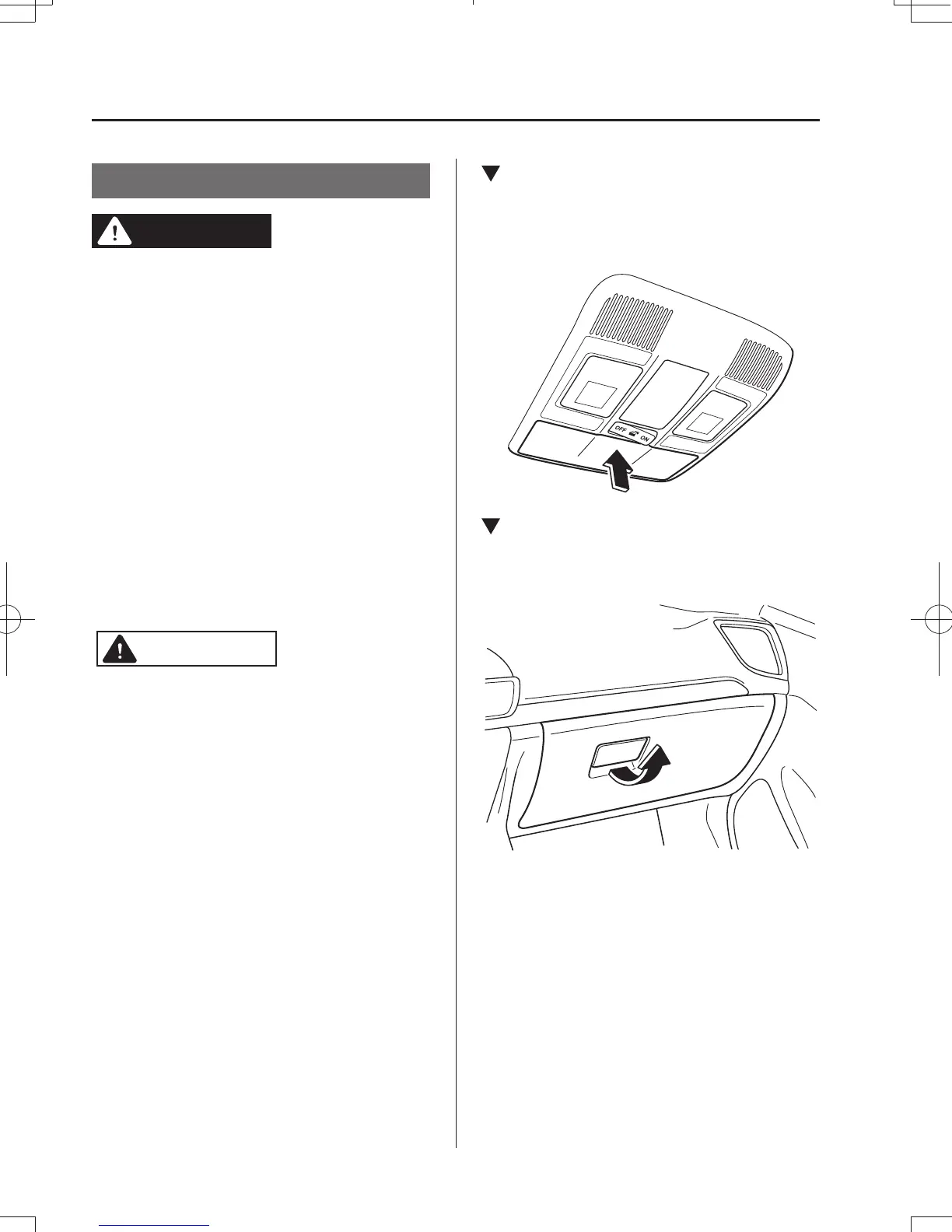 OFF ON