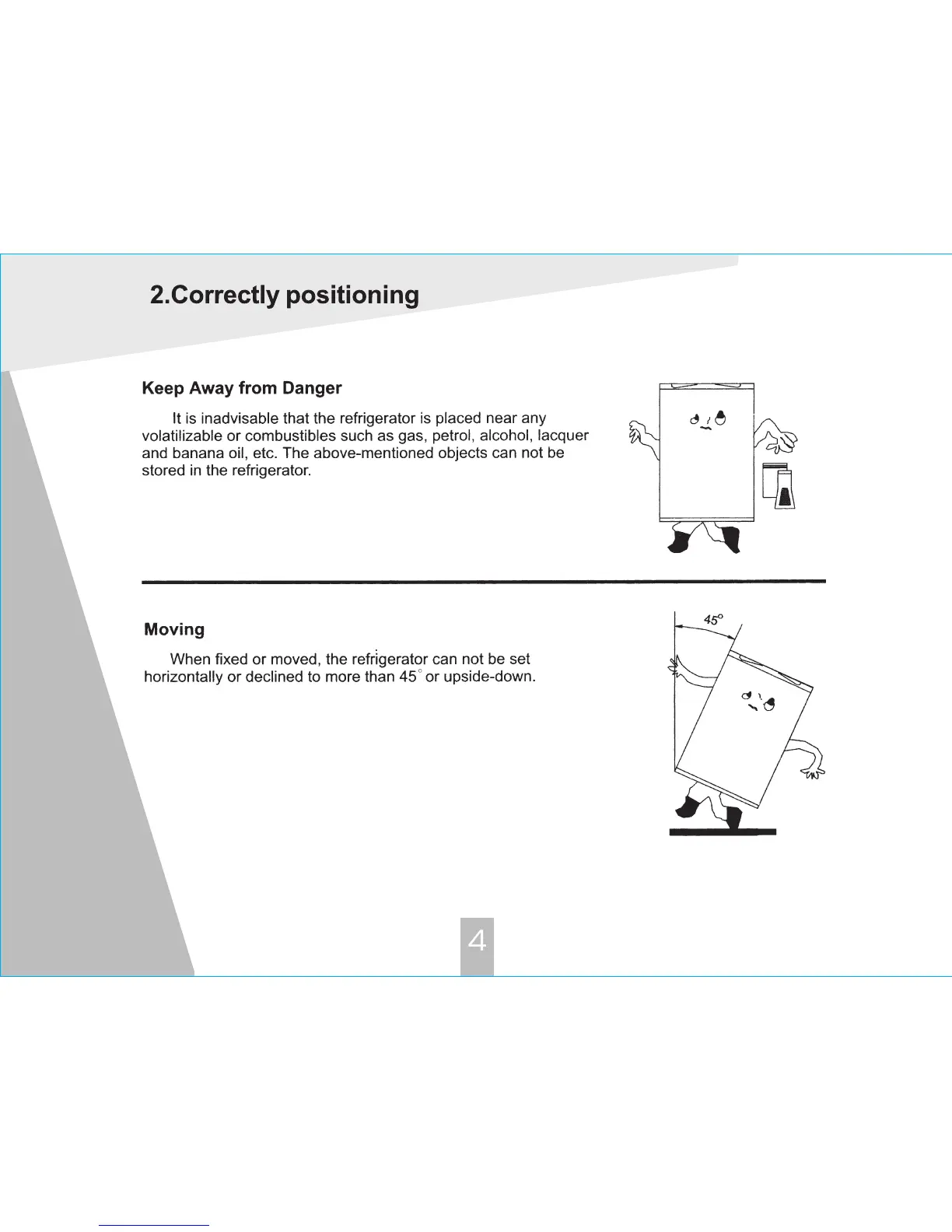 2.Correctly positioning

Keep Away from Danger

It is inadvisable that the refrigerator is placed near any volatilizable or combustibles such as gas, petrol, alcohol, lacquer and banana oil, etc. The above-mentioned objects can not be stored in the refrigerator.

Moving

When fixed or moved, the refrigerator can not be set horizontally or declined to more than 45° or upside-down.

45°

4