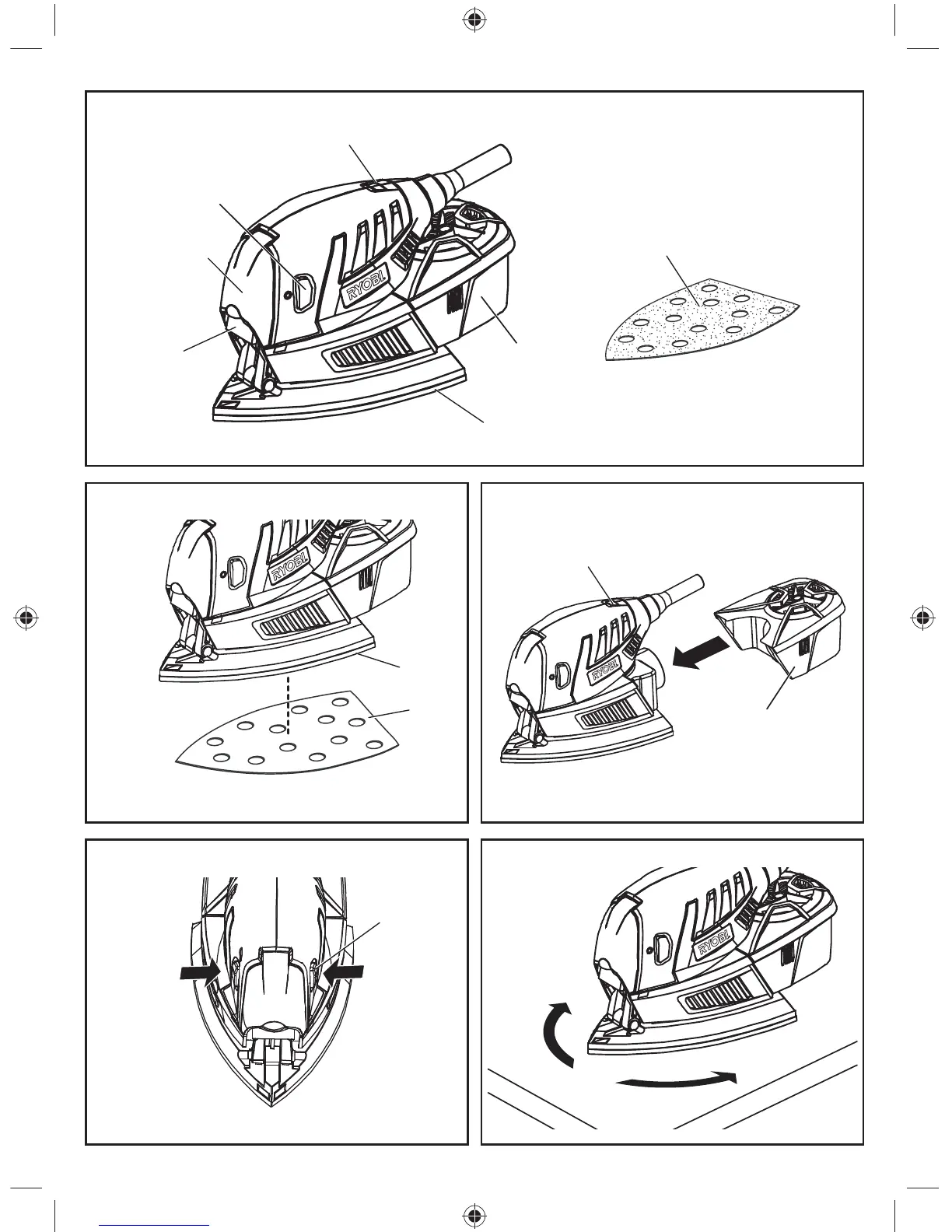 RYOBI

RYOBI

RYOBI

RYOBI