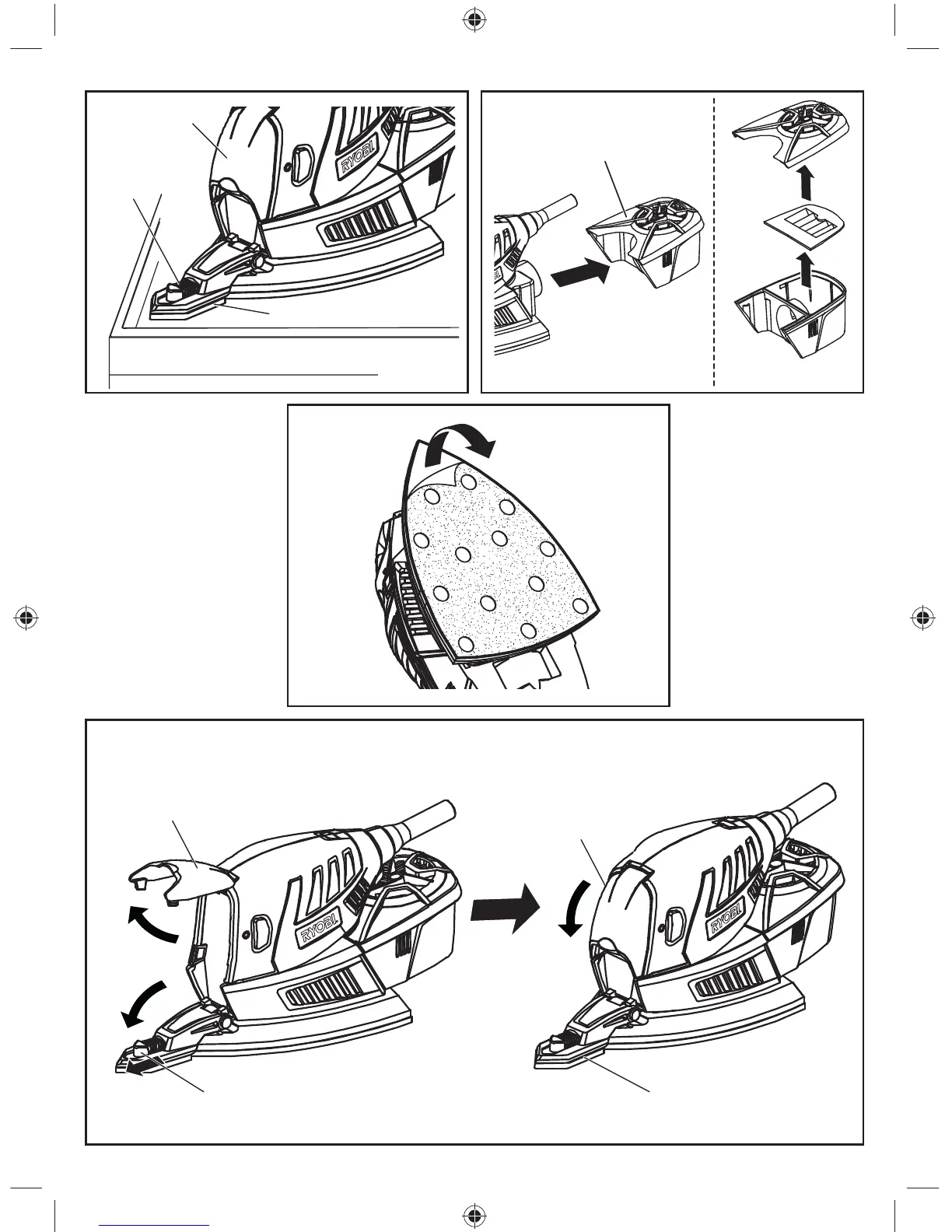 RYOBI

RYOBI

RYOBI