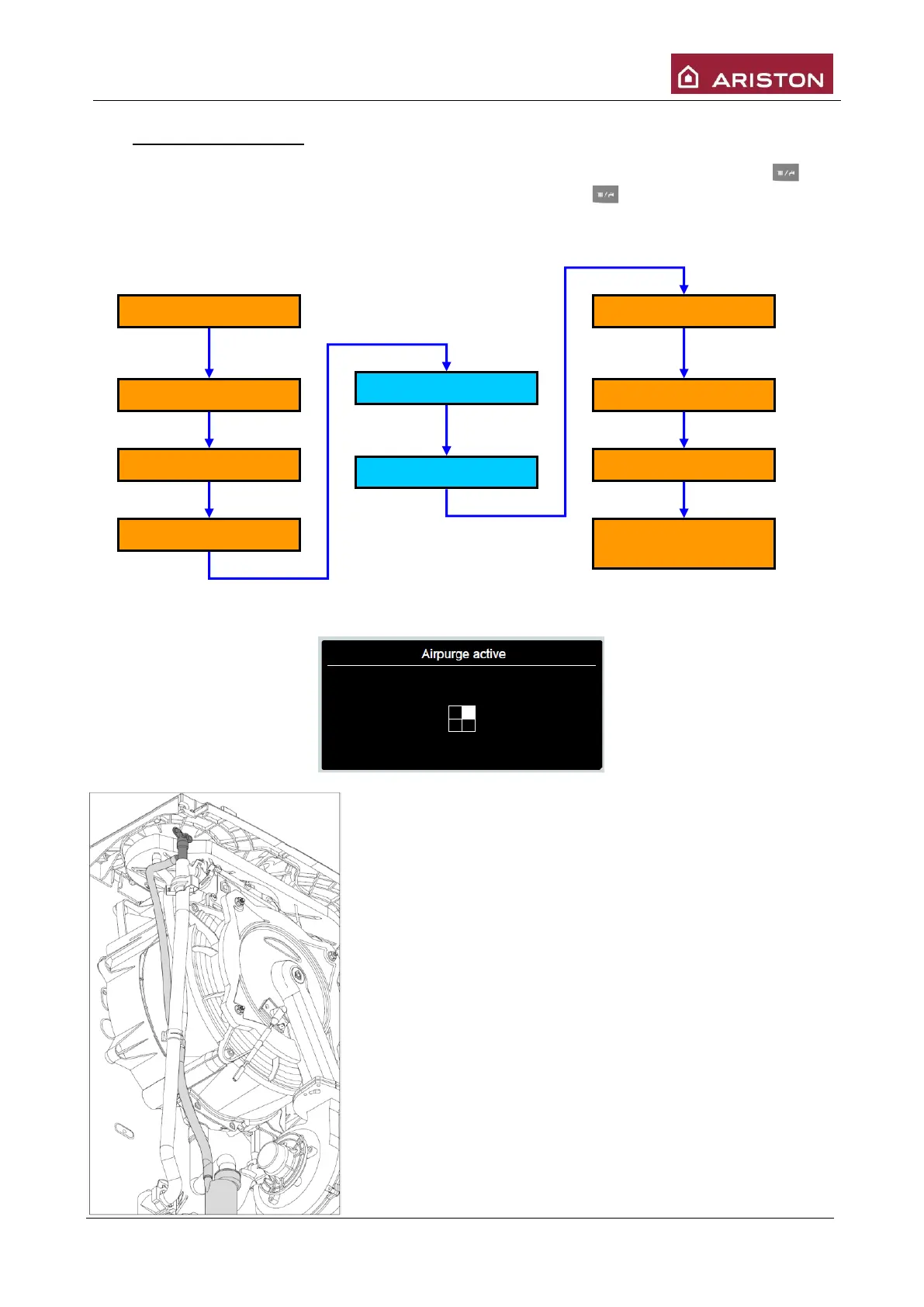 ARISTON

Airpurge active