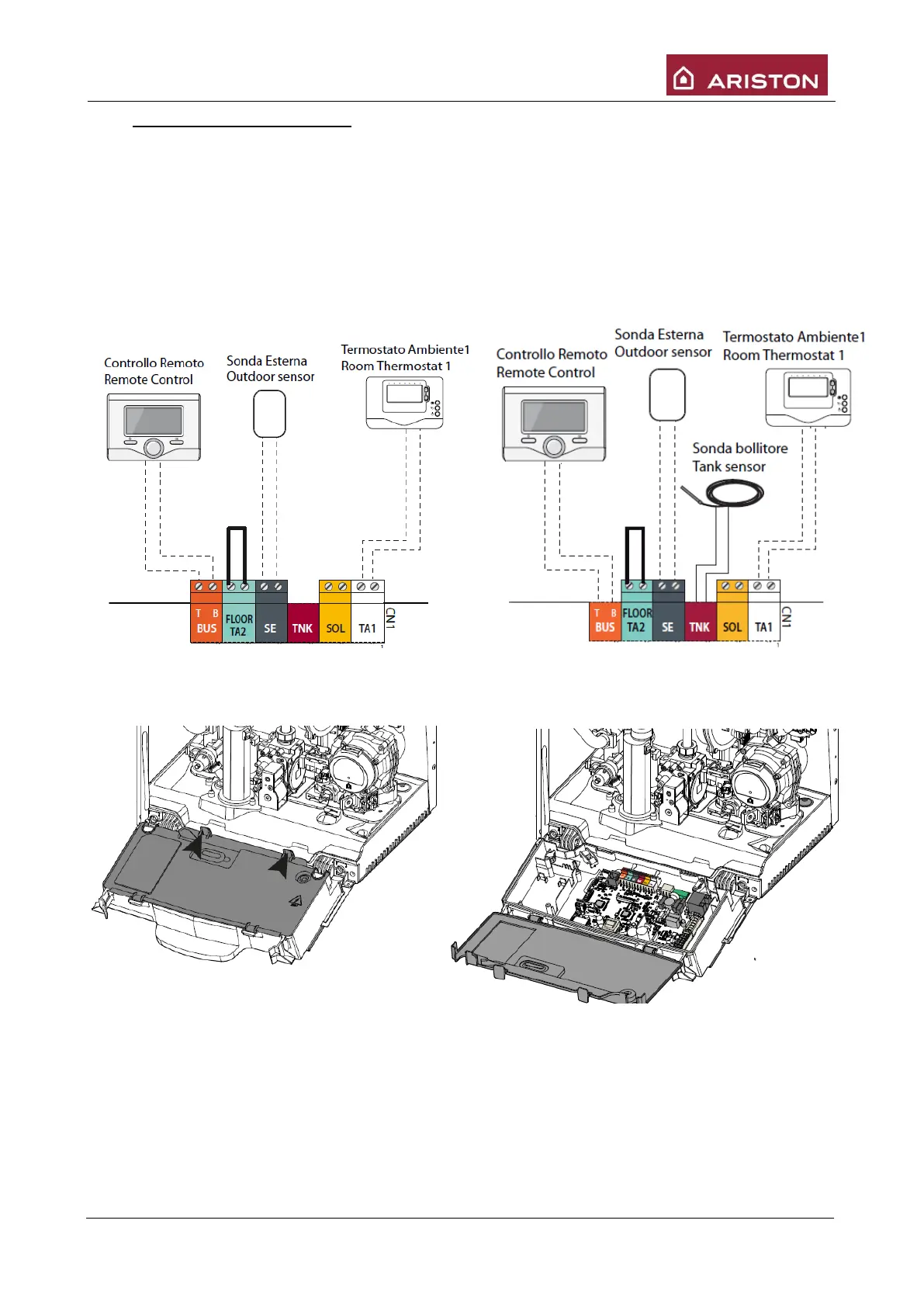 ARISTON

Controllo Remoto
Remote Control

Sonda Esterna
Outdoor sensor

Termostato Ambiente1
Room Thermostat 1

T B
BUS

FLOOR
TA2

SE

TNK

SOL

TA1

CN1

Controllo Remoto
Remote Control

Sonda Esterna
Outdoor sensor

Termostato Ambiente1
Room Thermostat 1

Sonda bollitore
Tank sensor

T B
BUS

FLOOR
TA2

SE

TNK

SOL

TA1

CN1