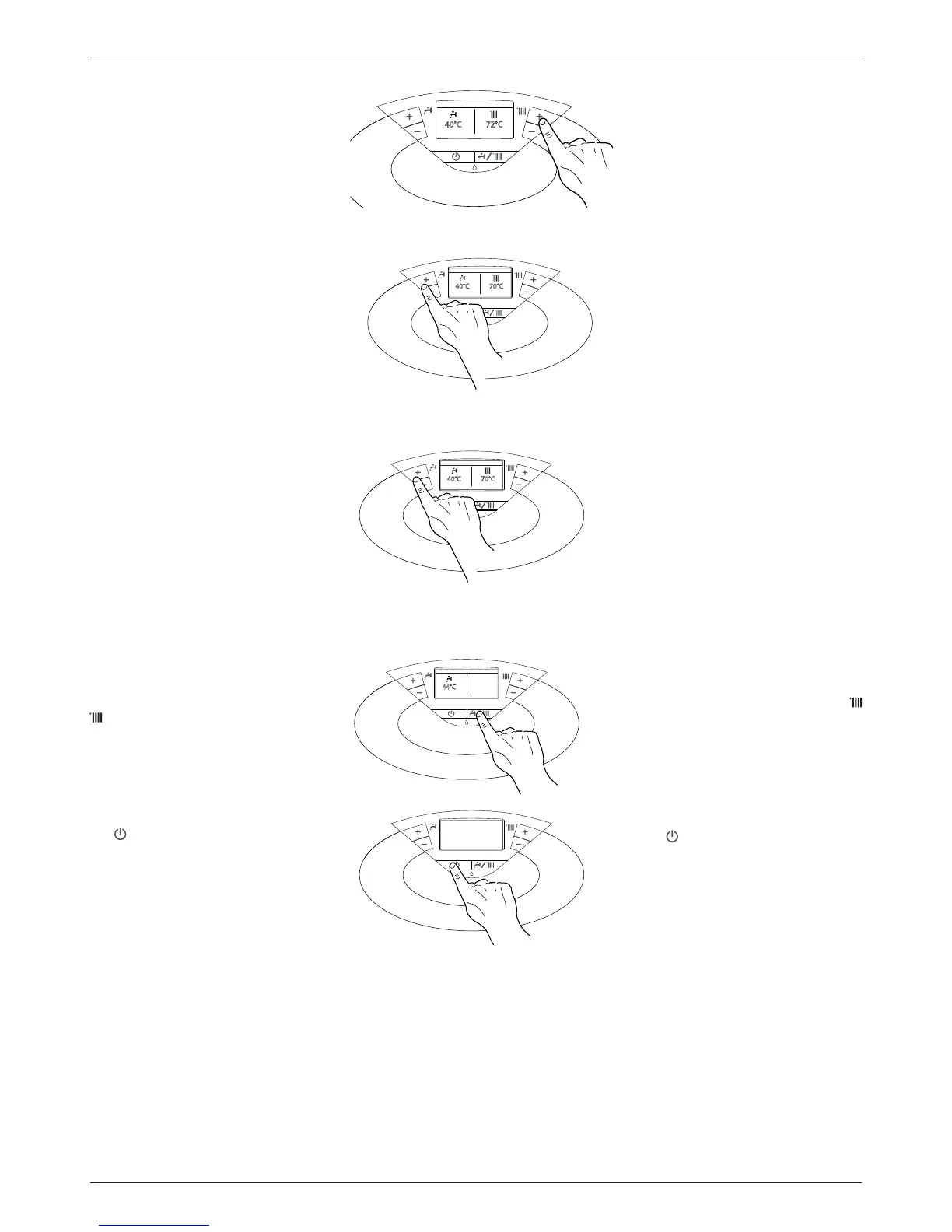 +
−
40°C
72°C
+
−

+
−
40°C
70°C
+
−

+
−
40°C
70°C
+
−

+
−
44°C
+
−

+
−
+
−