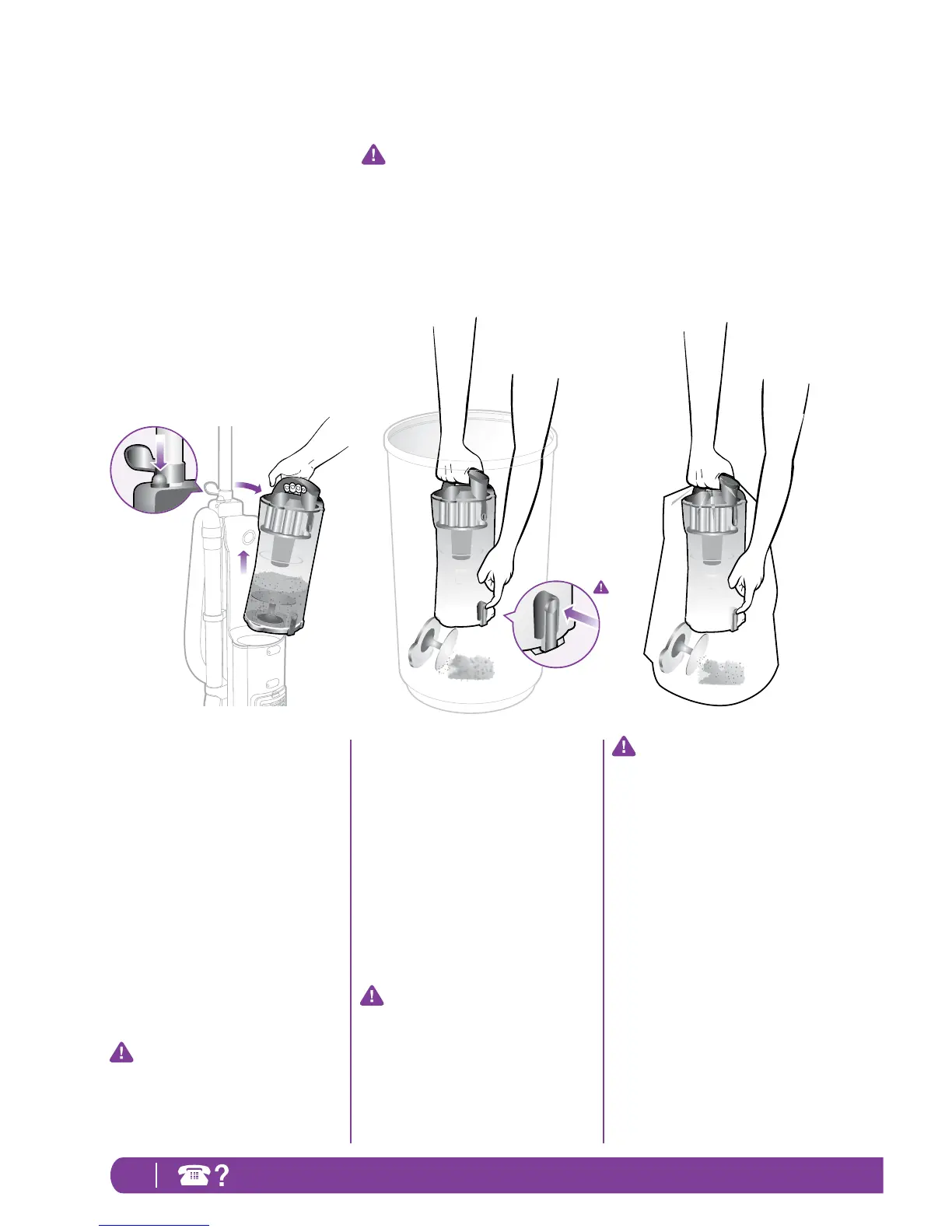 ?