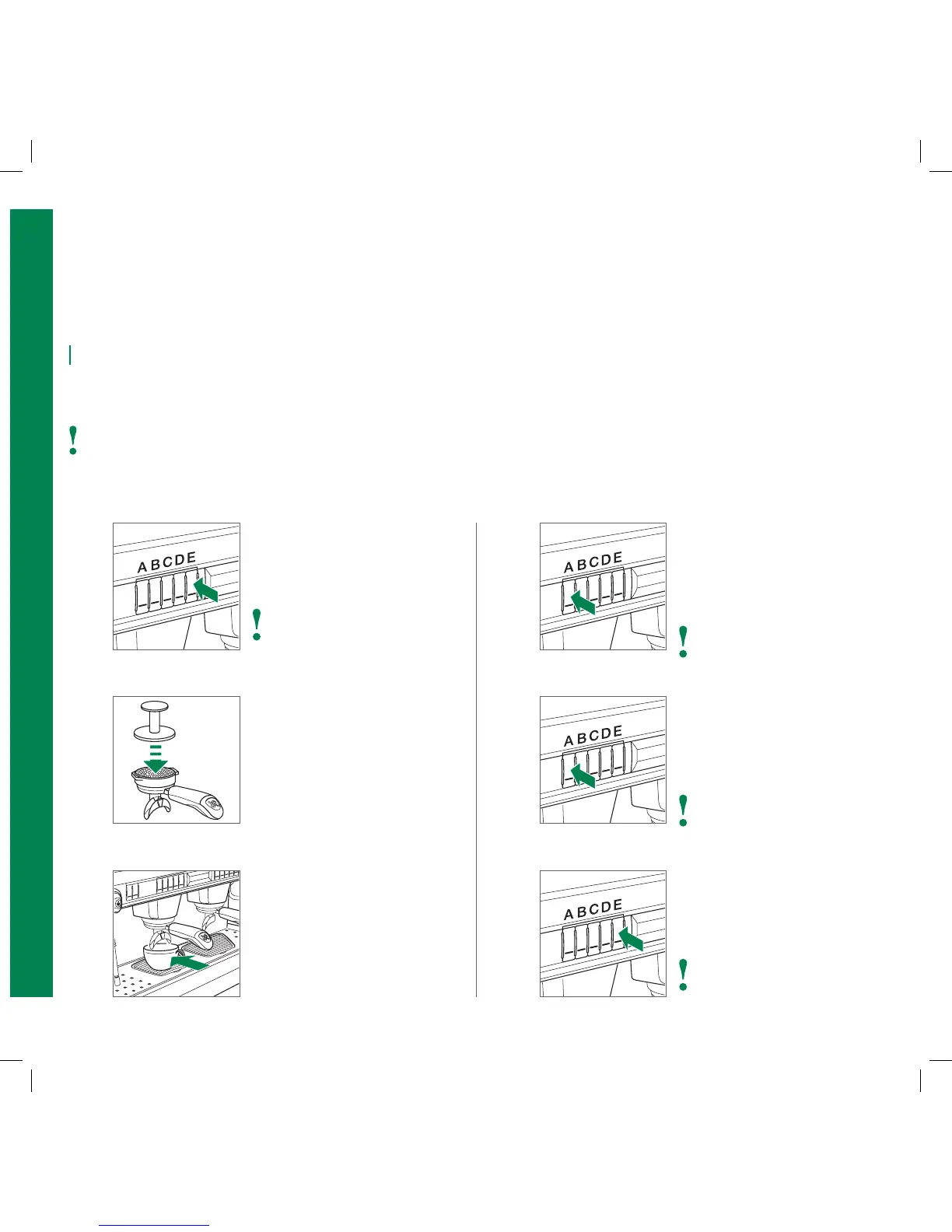 A B C D E

A B C D E

A B C D E

A B C D E