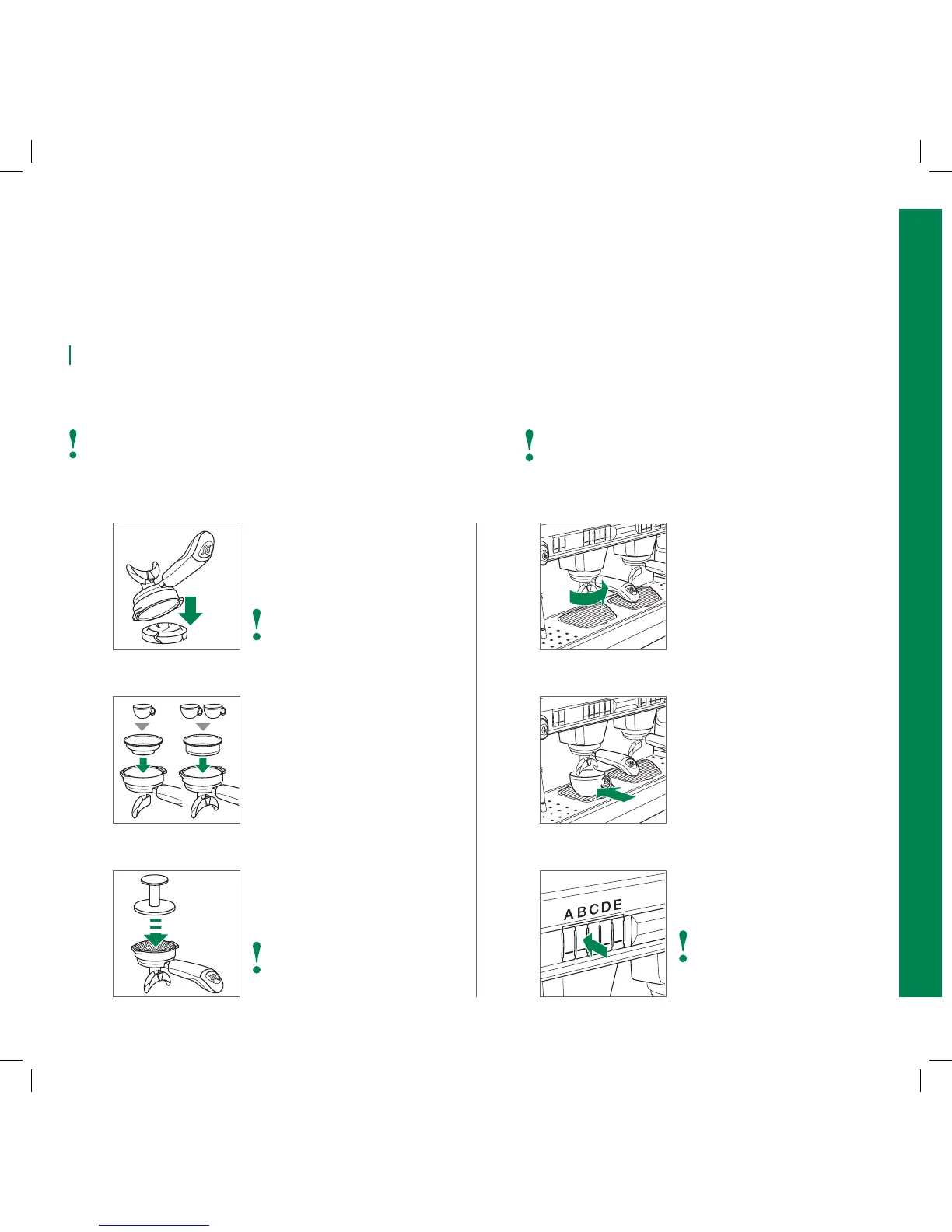 A B C D E