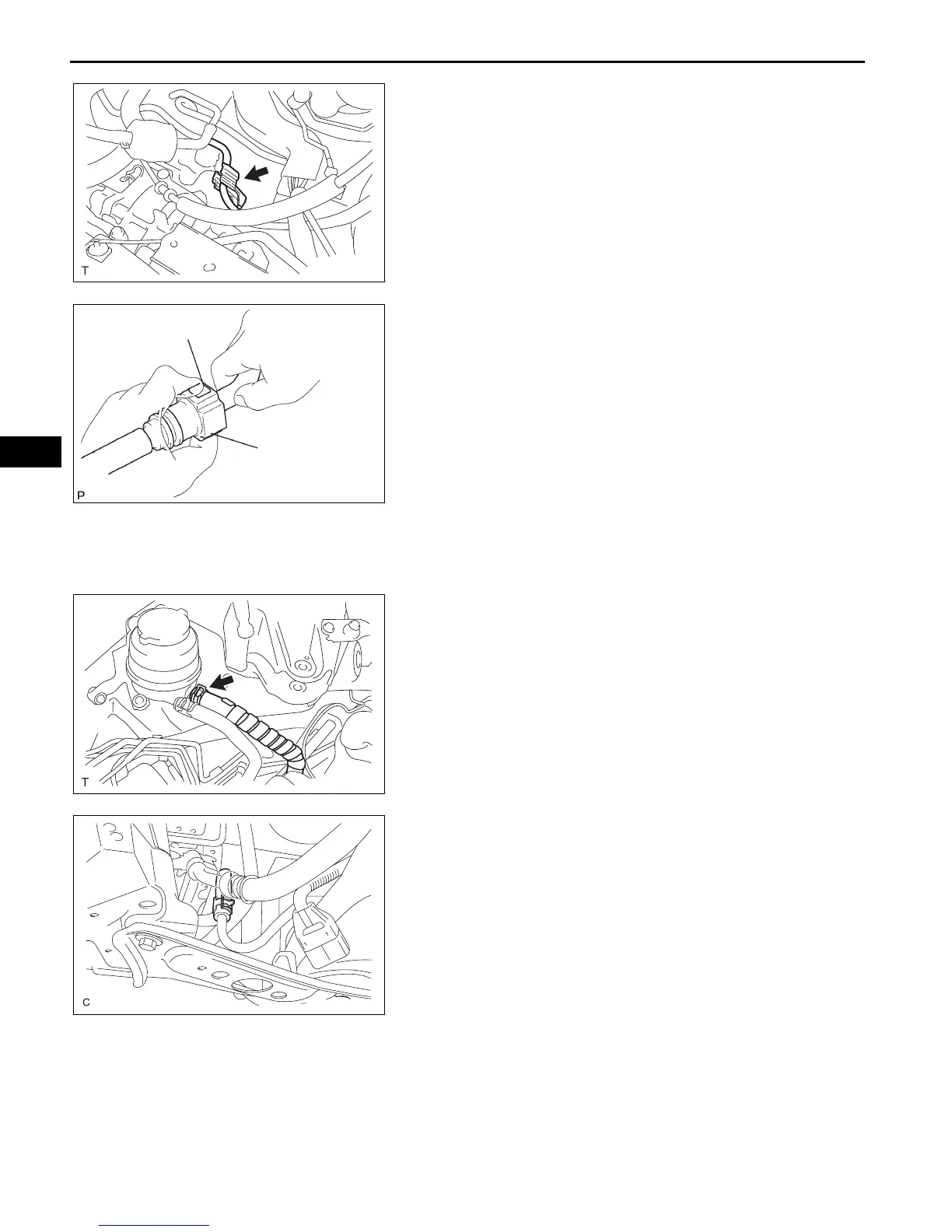 T

P

T

C