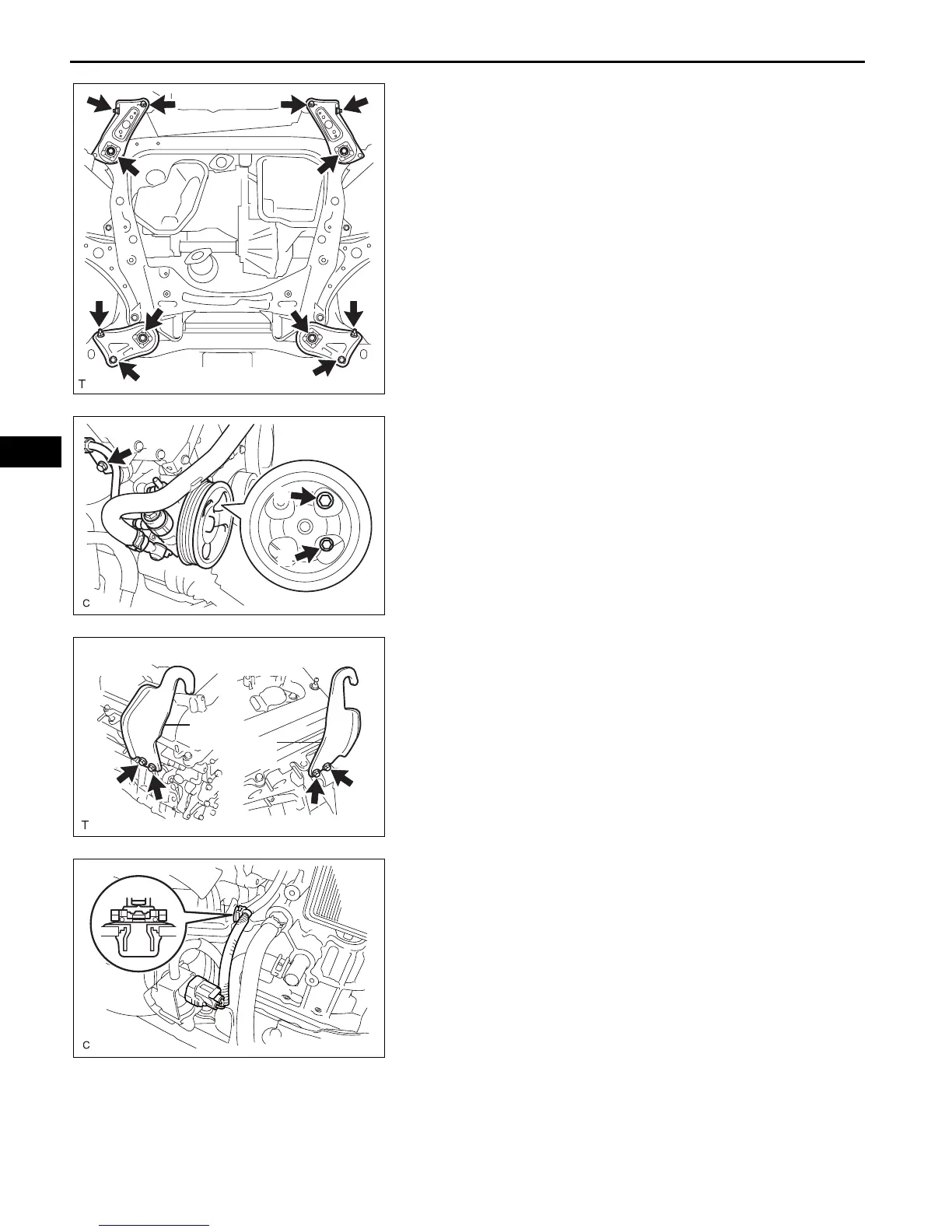 T

C

T

C