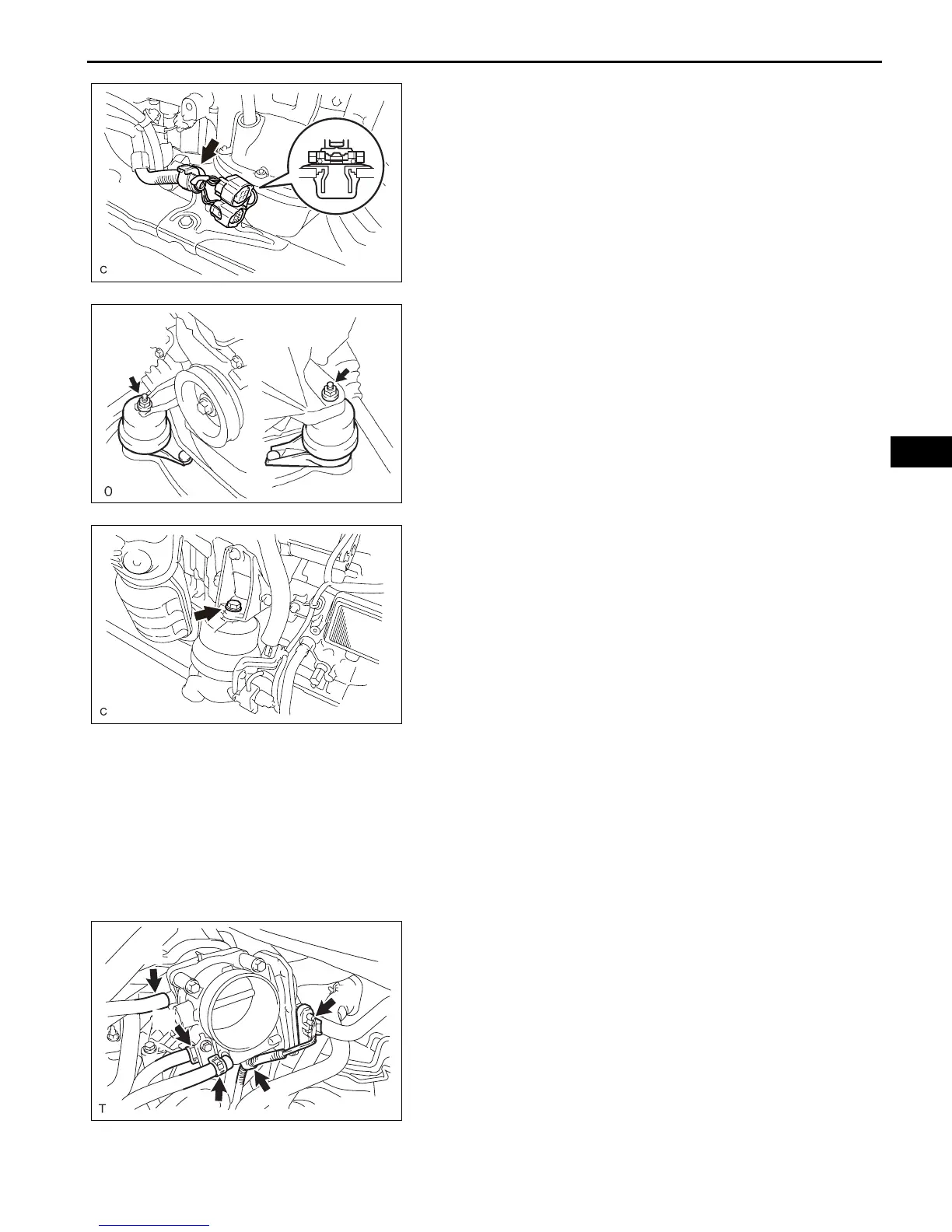 C

O

C

T