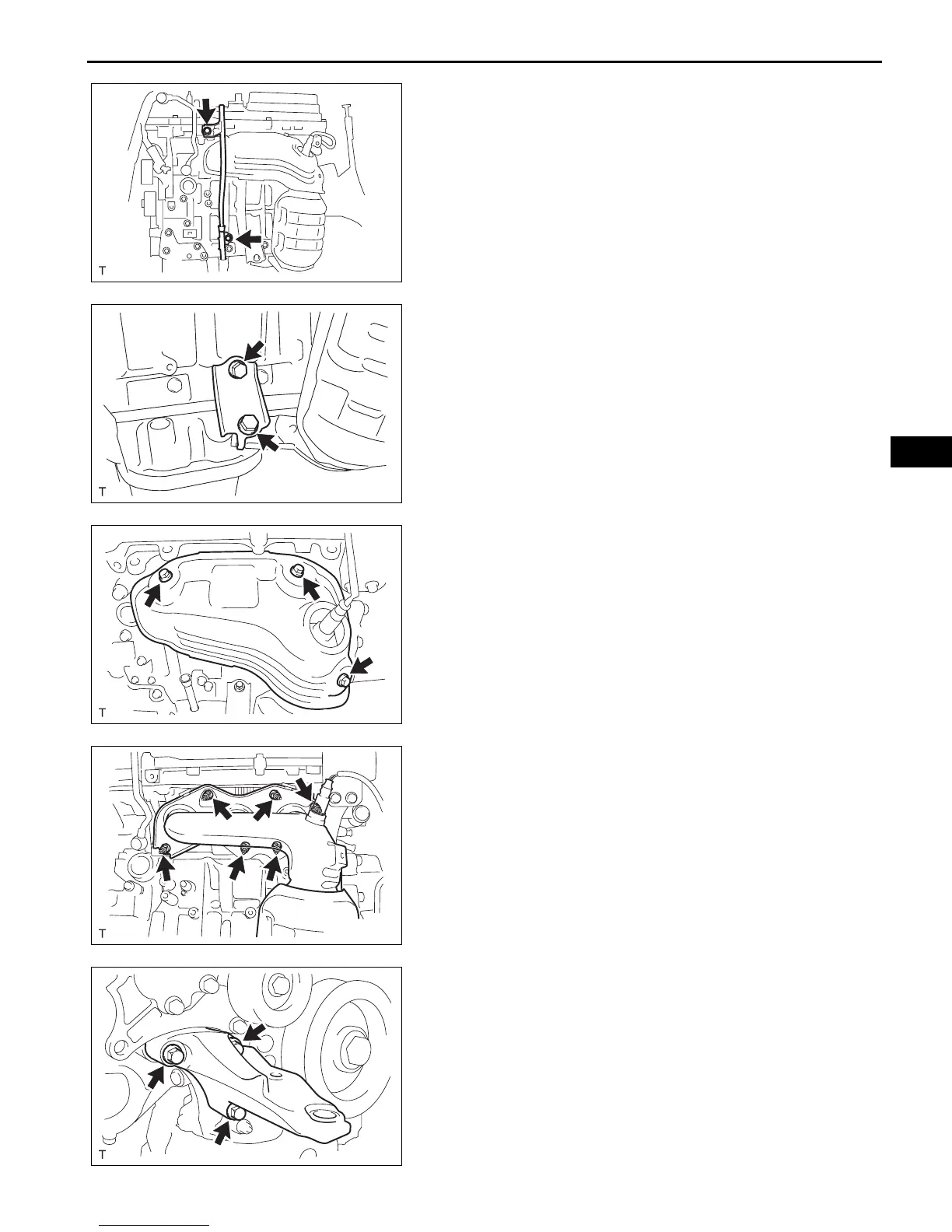 T

T

T

T

T