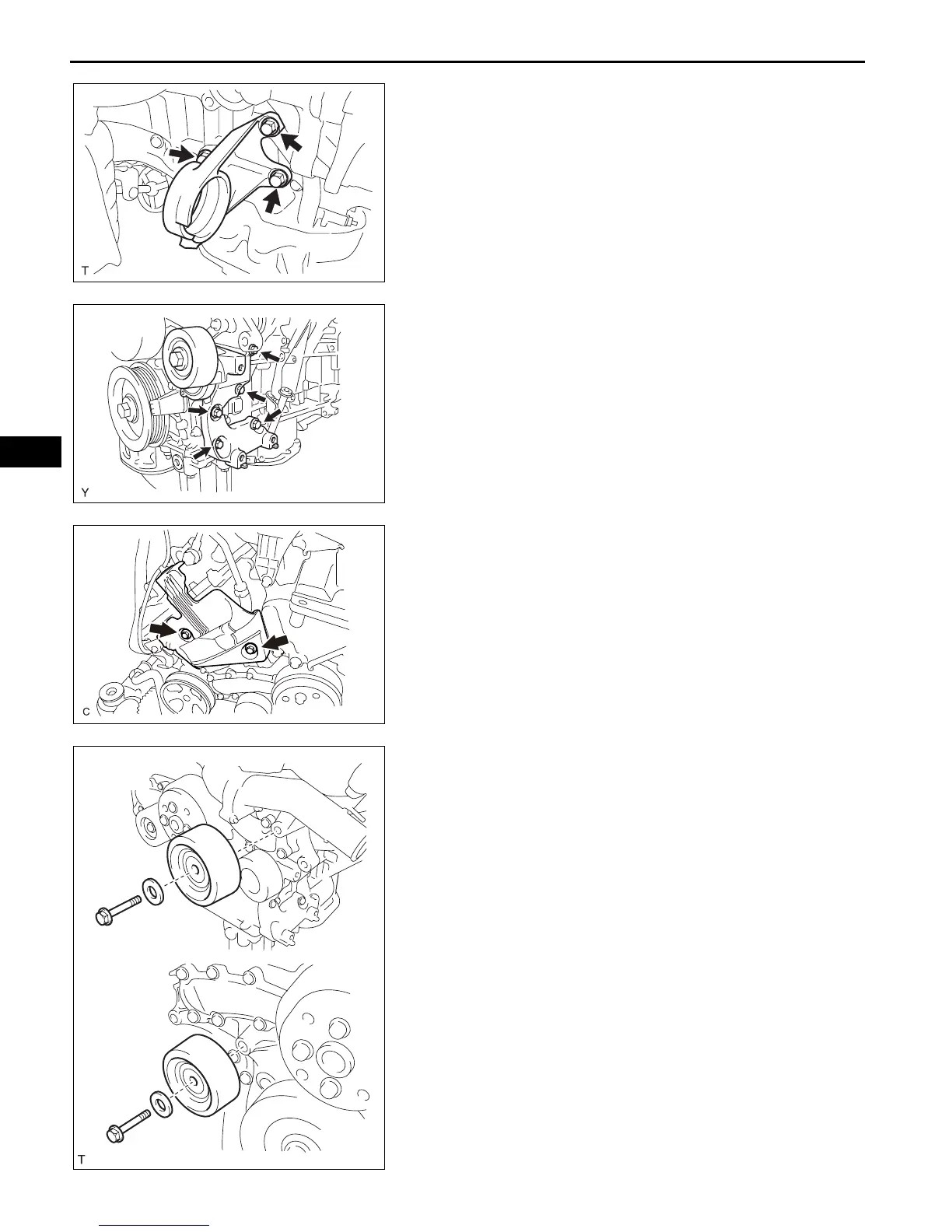 T

Y

C

T