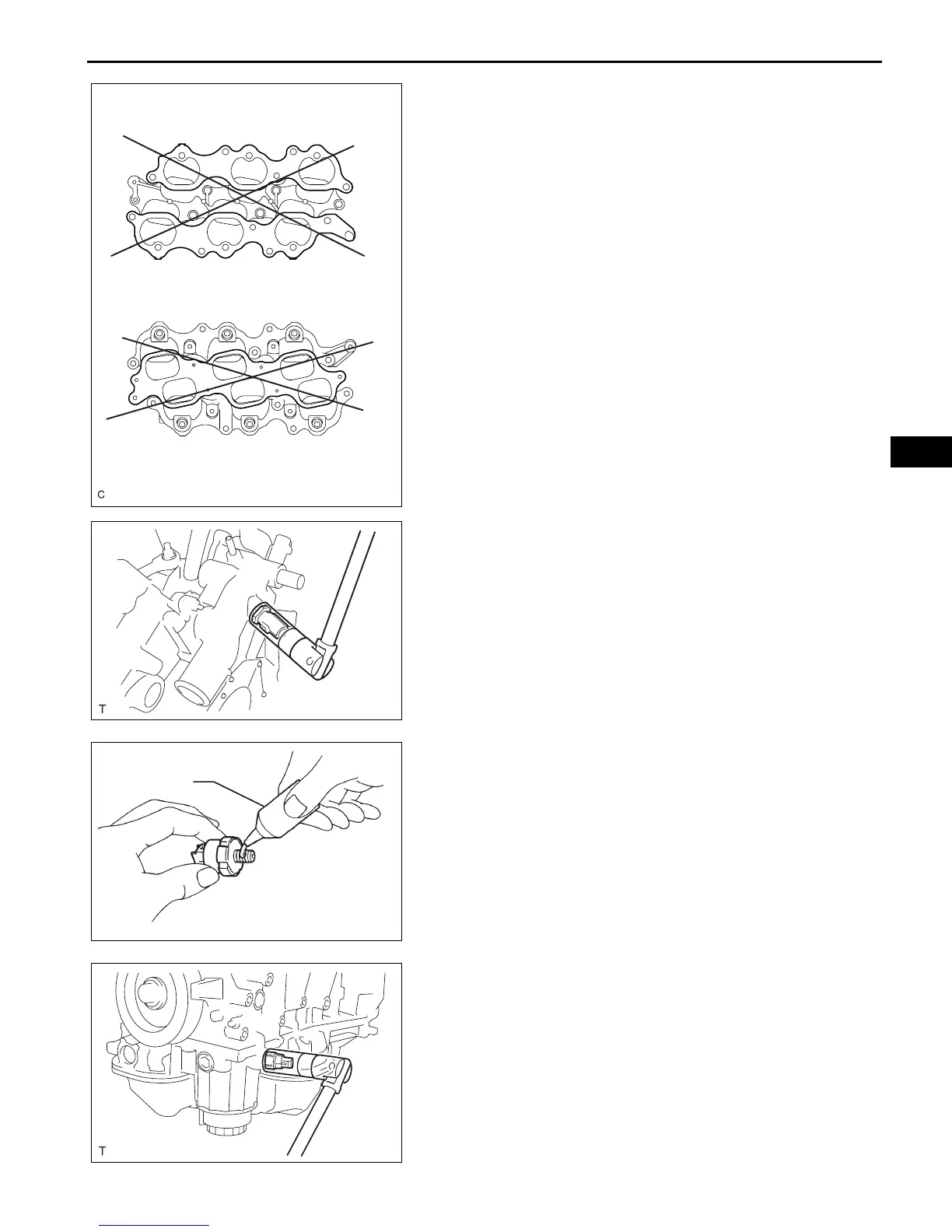 C

T

T