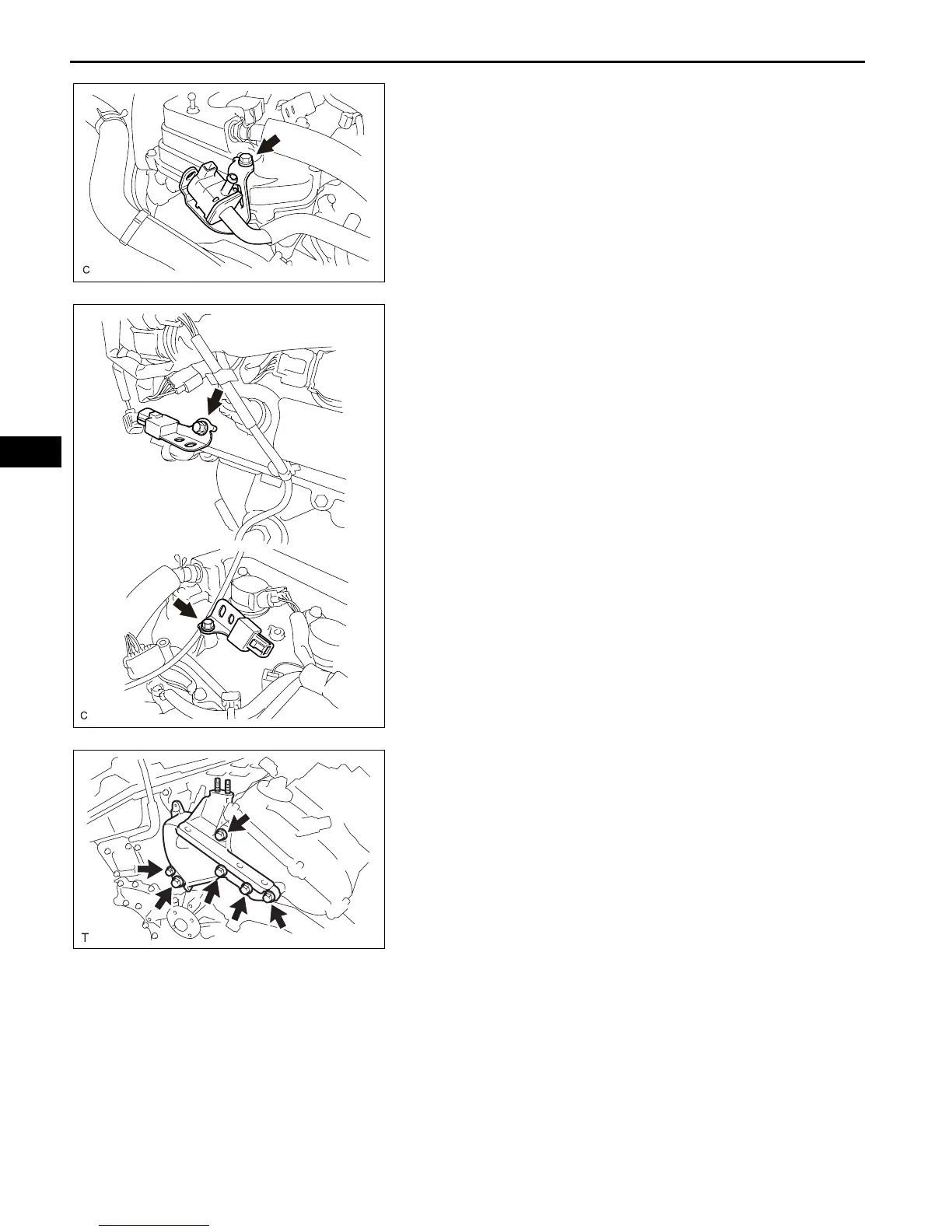 C

C

T