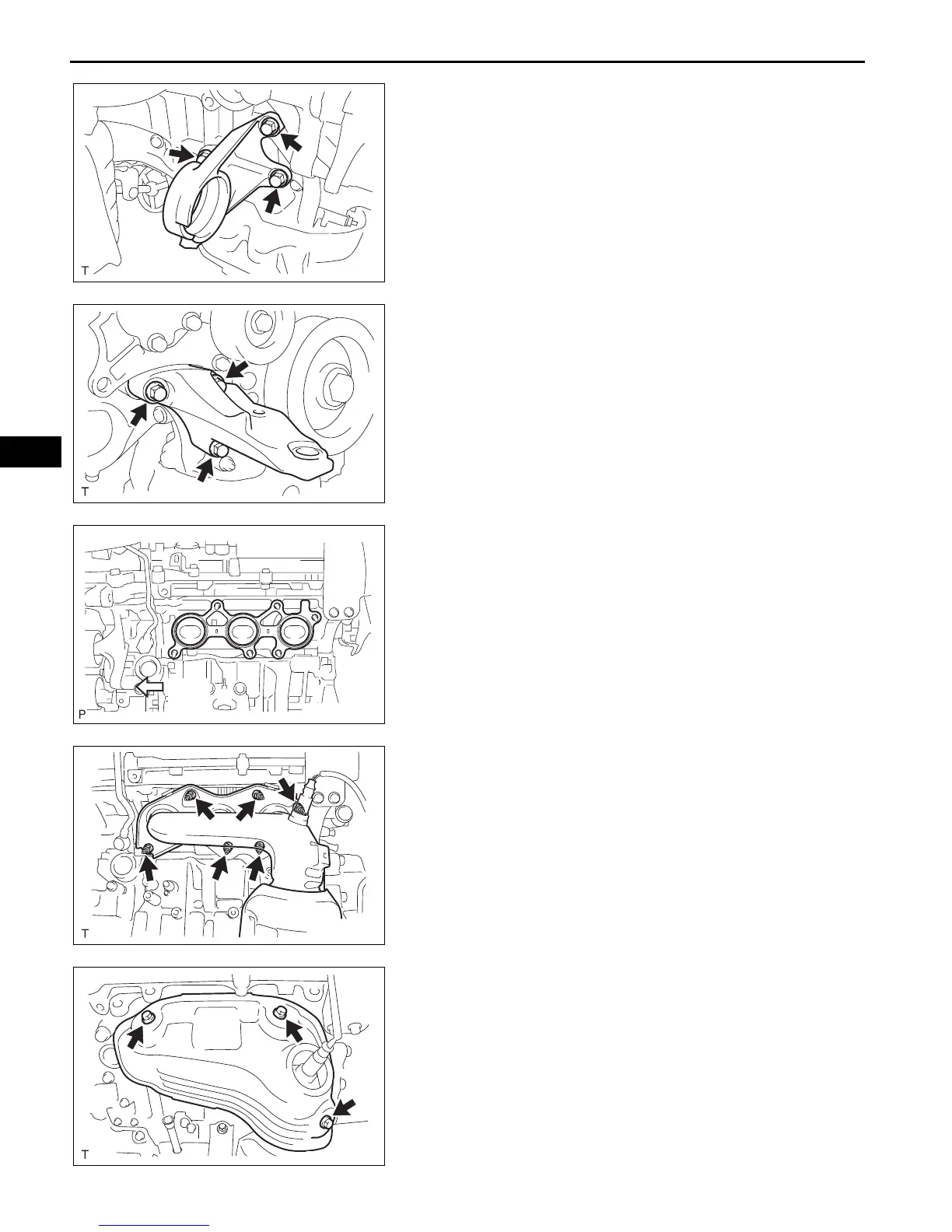 T

T

P

T

T