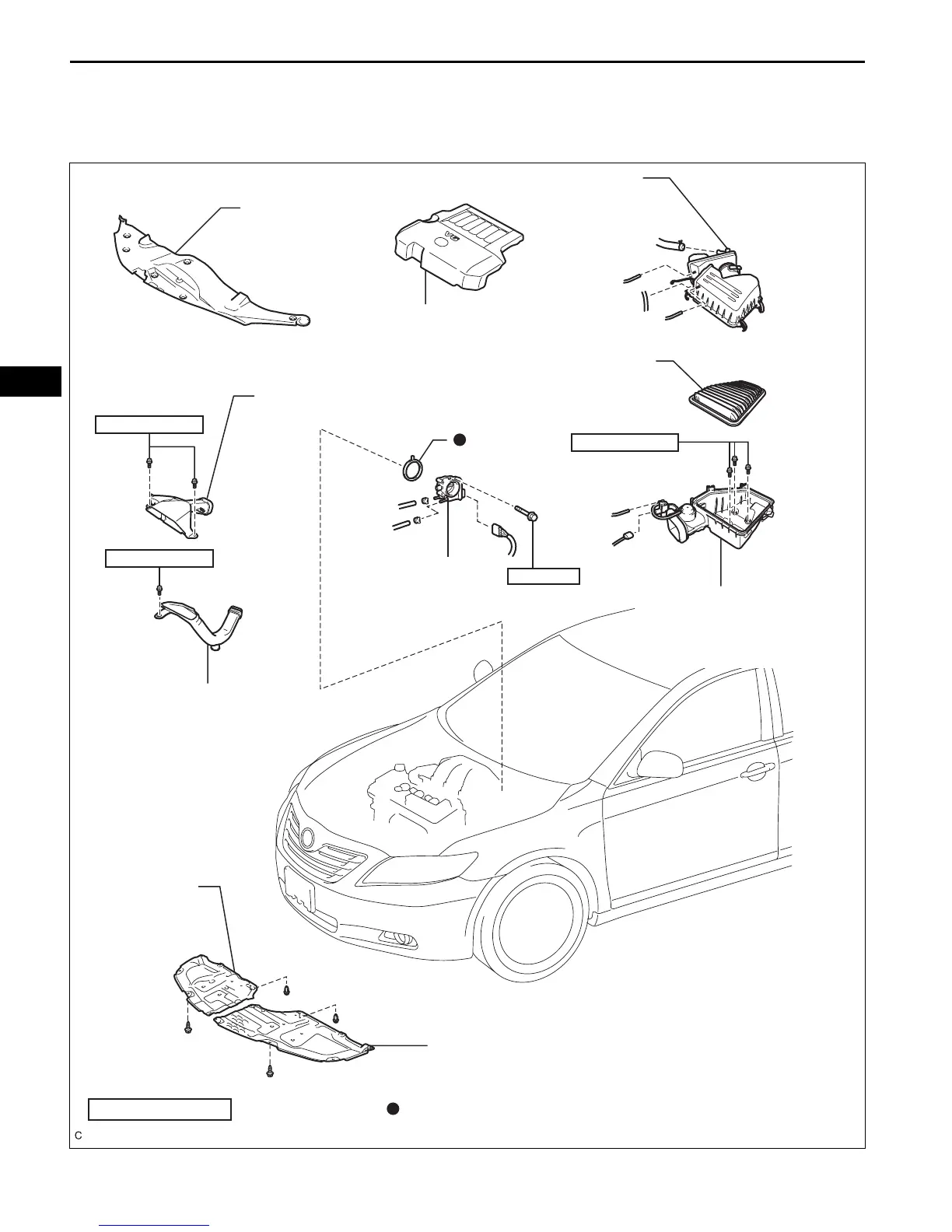 C