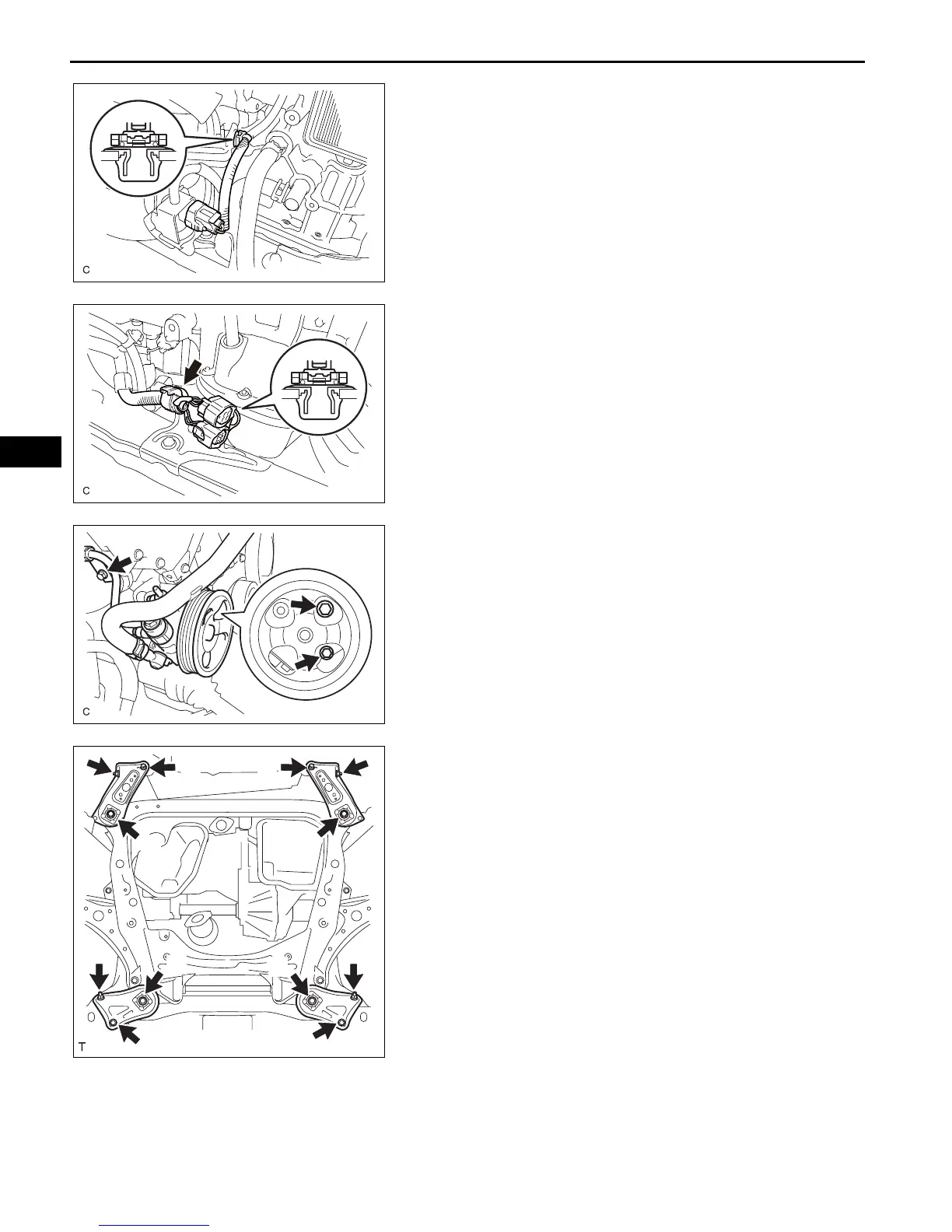 C

C

C

T