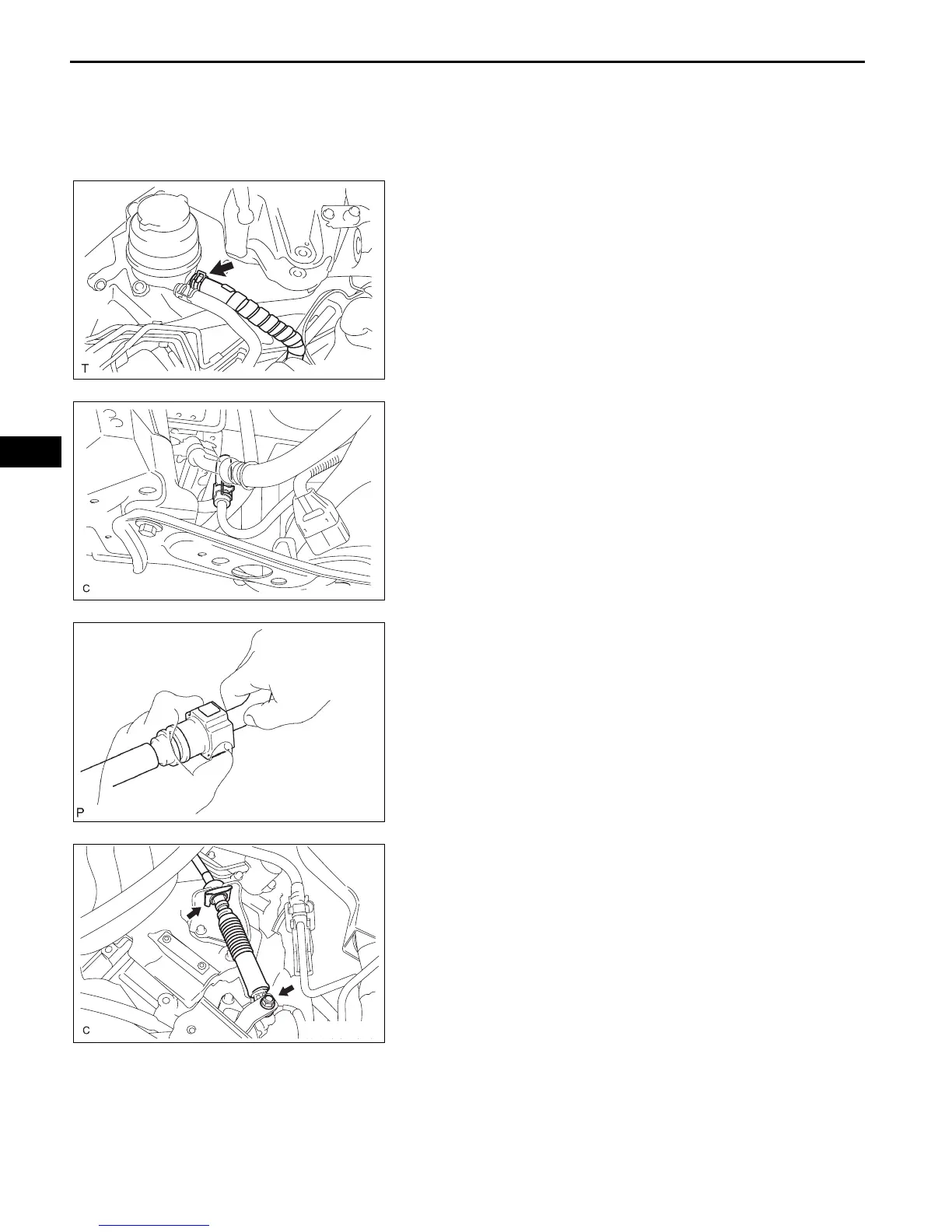 T

C

P

C