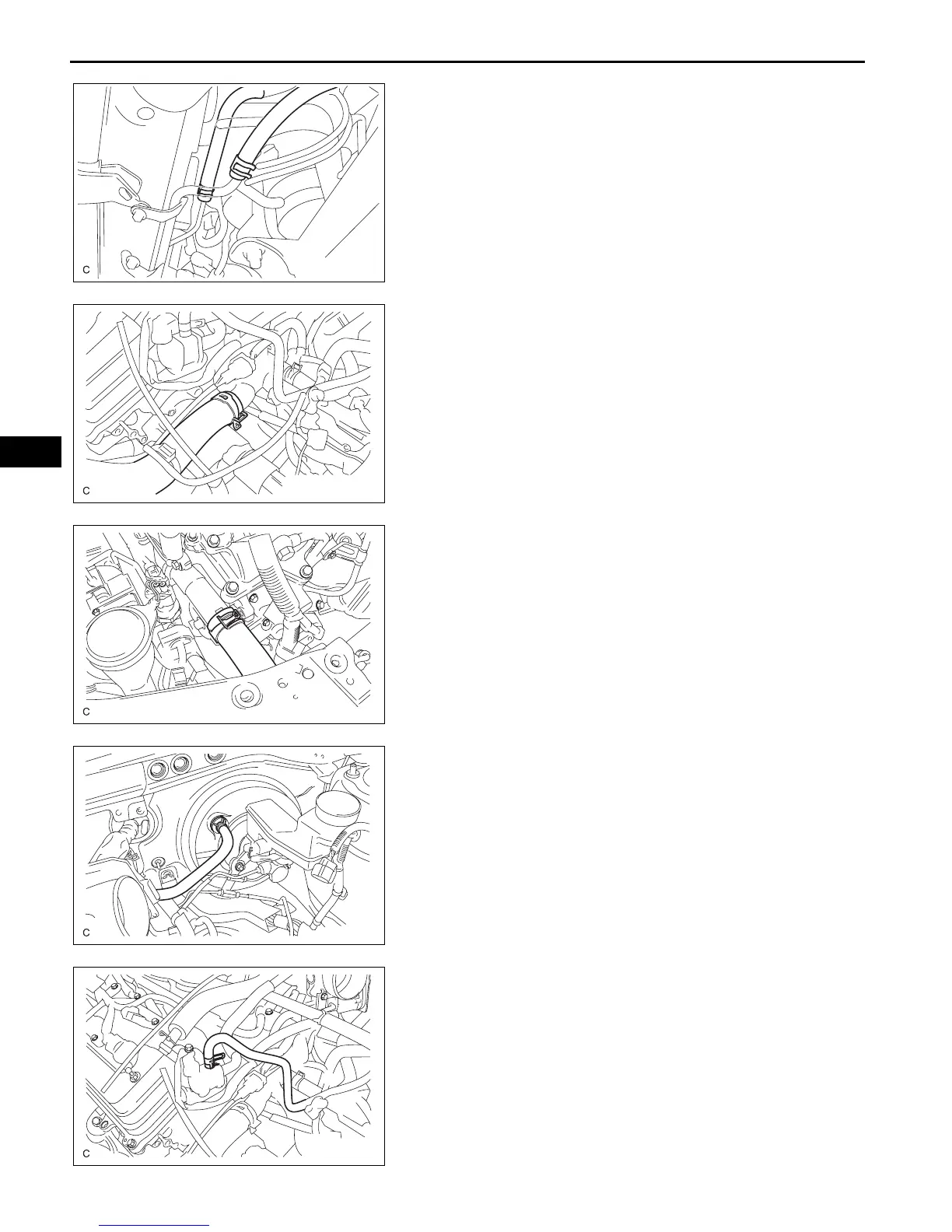 C

C

C

C

C