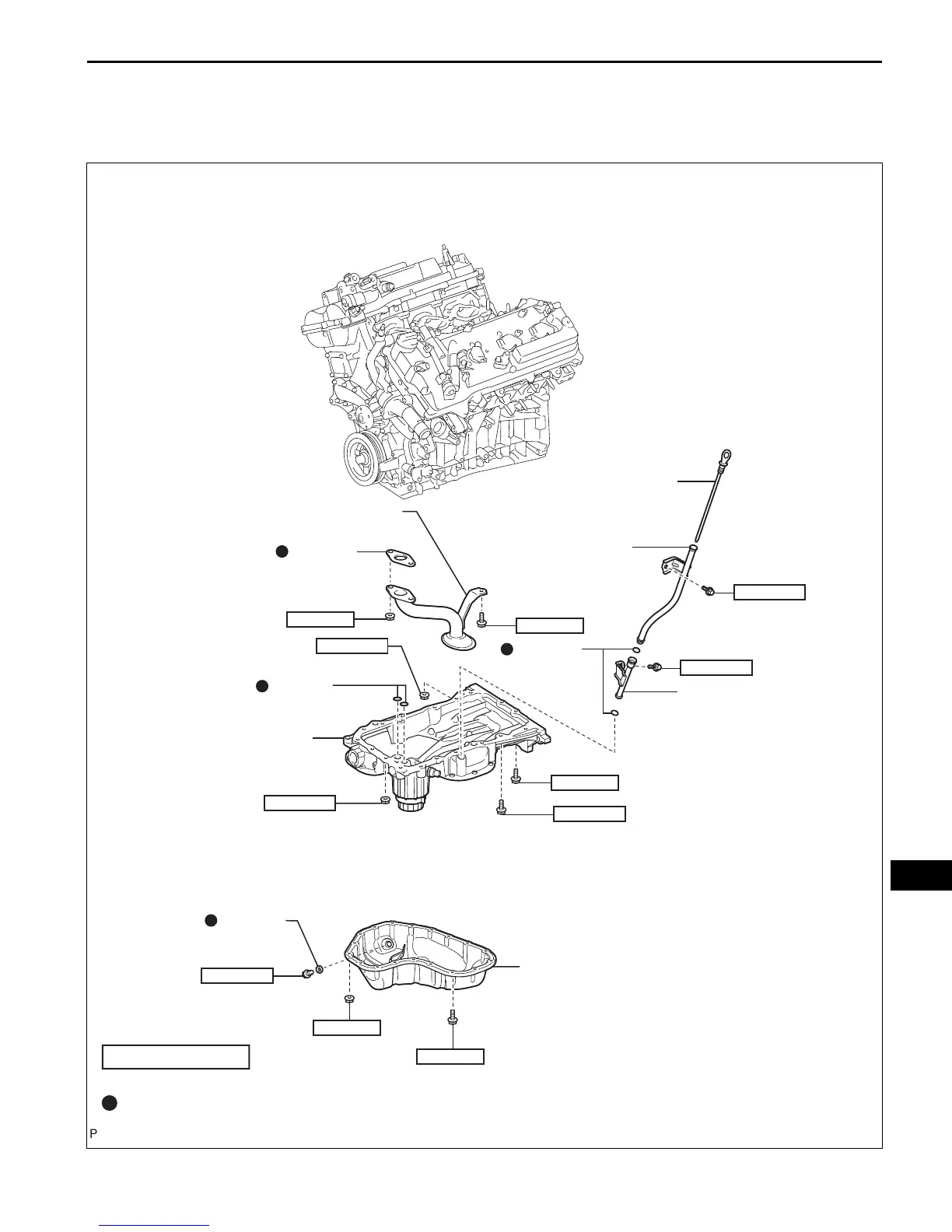 P