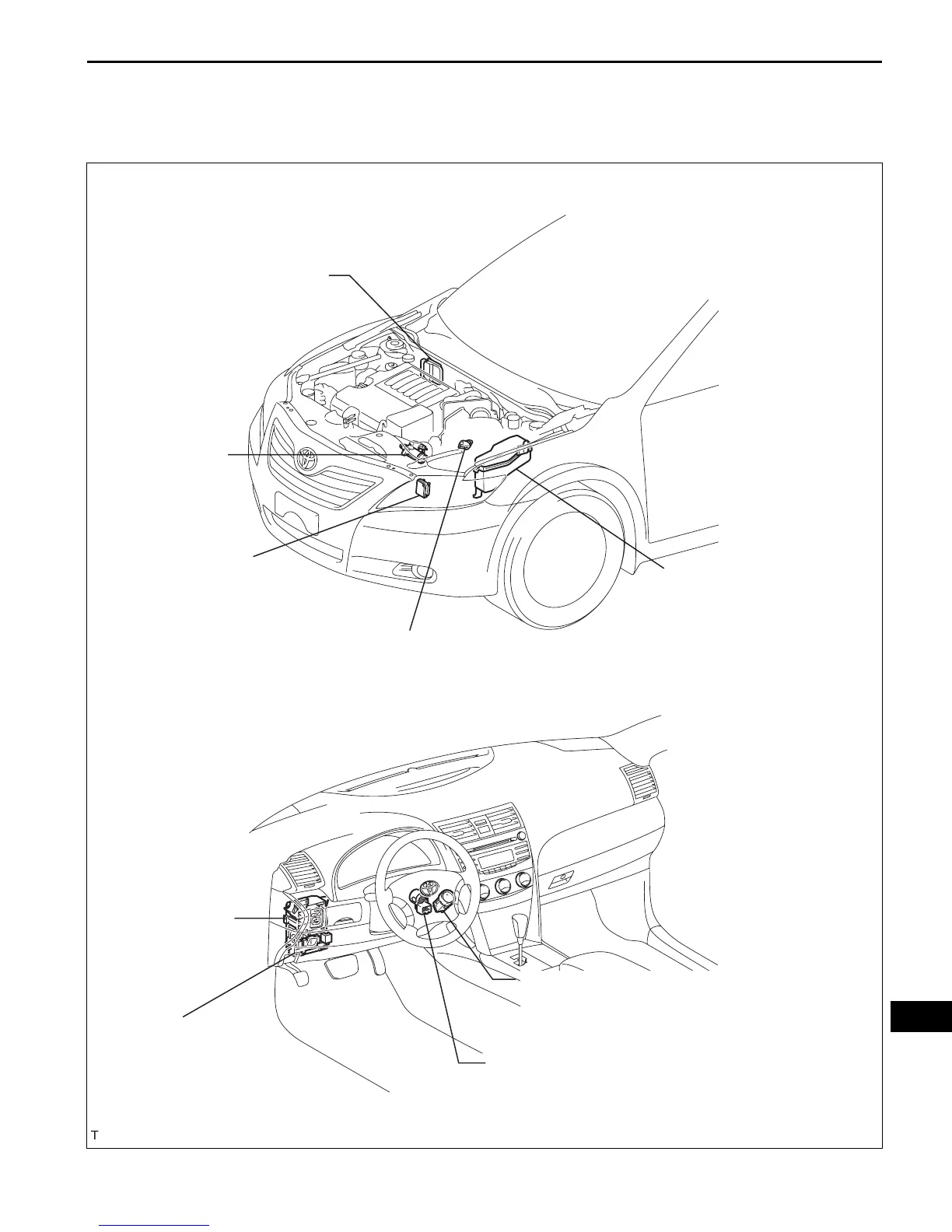 T