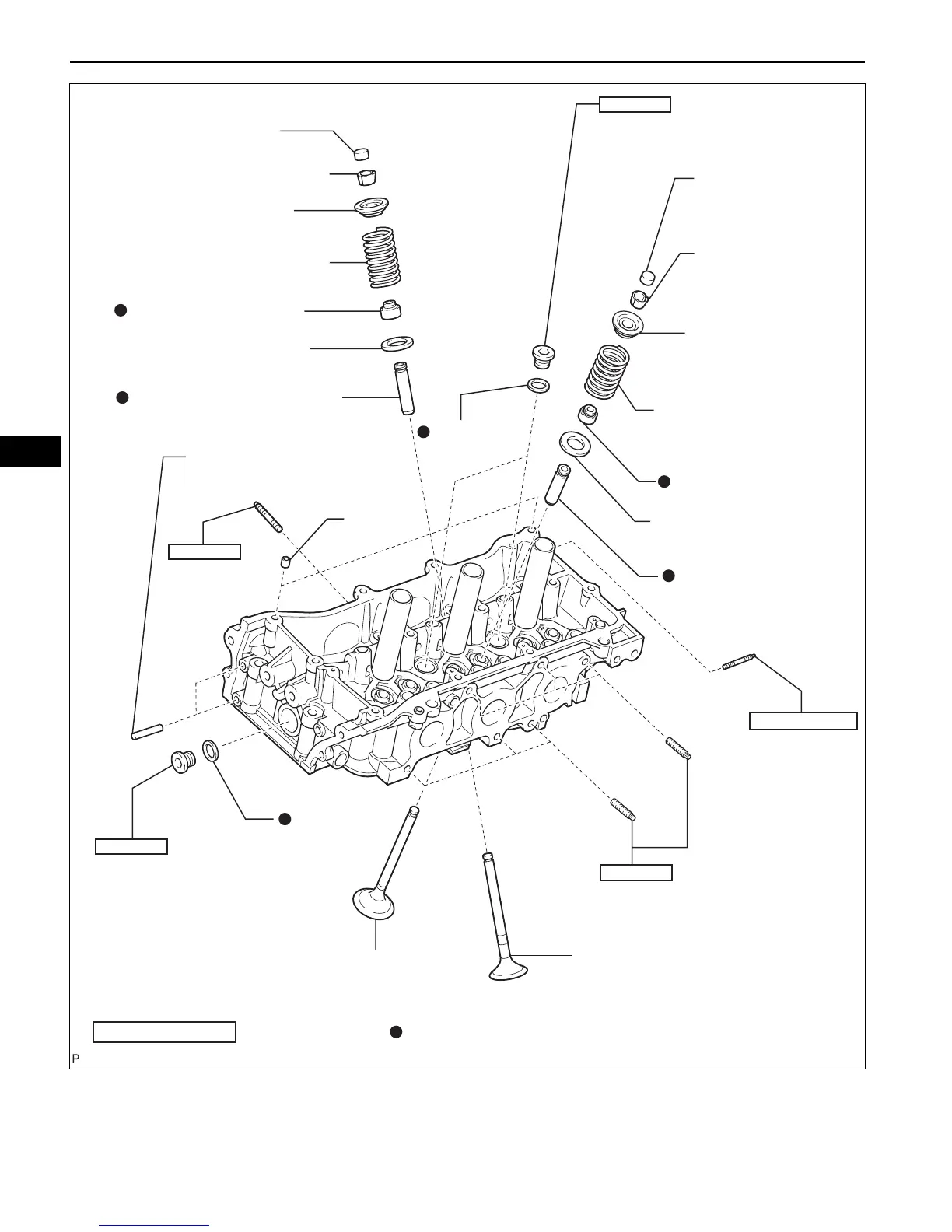 P