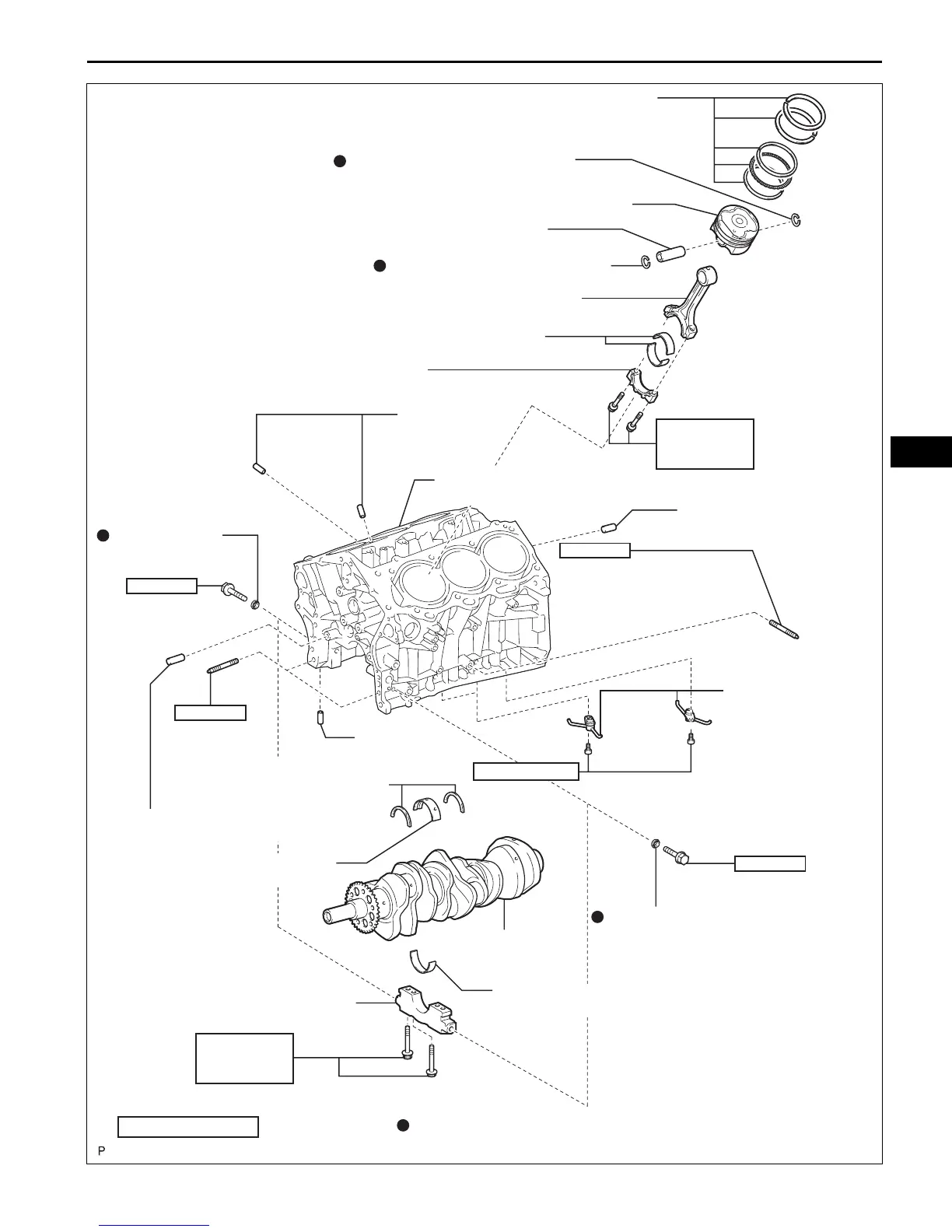 P