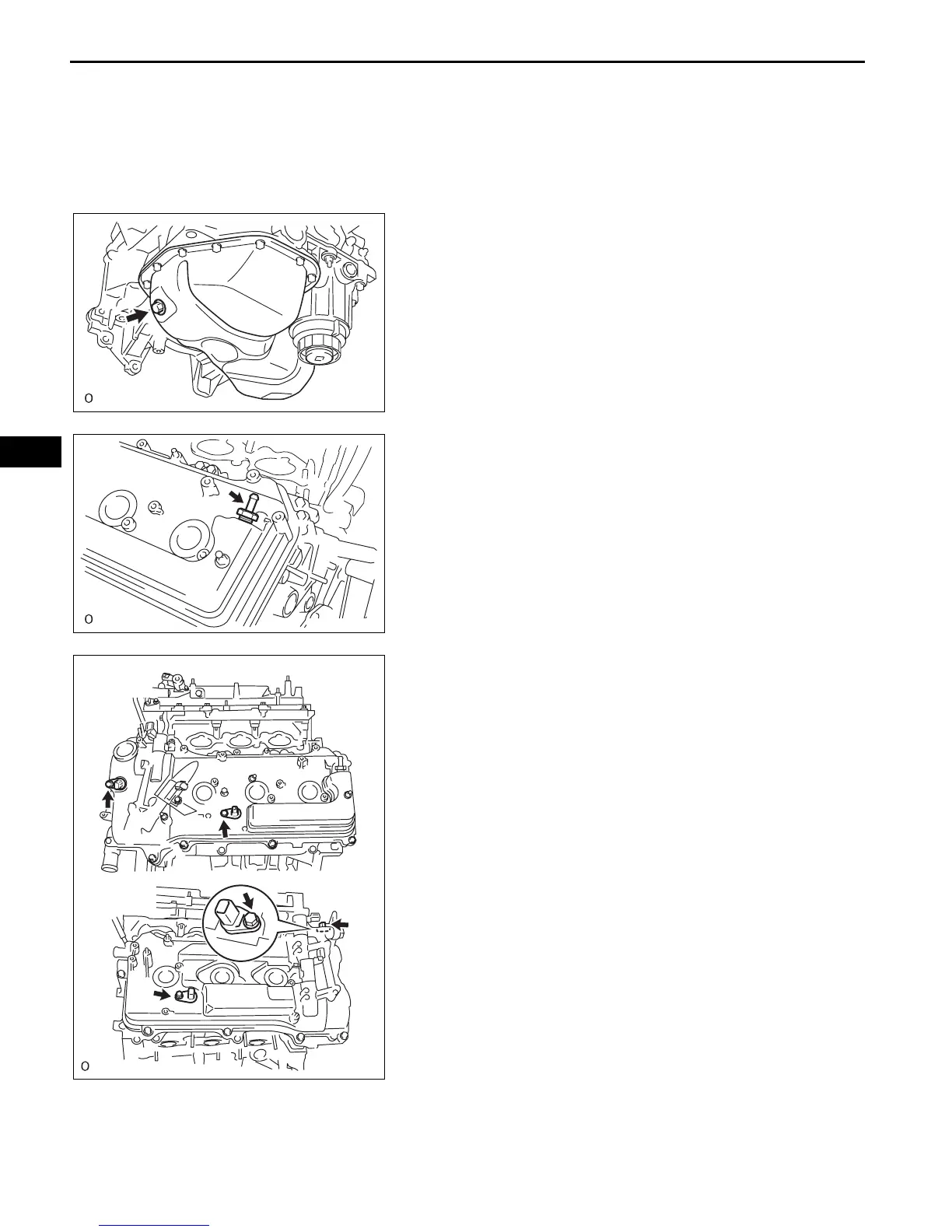 O

O

O