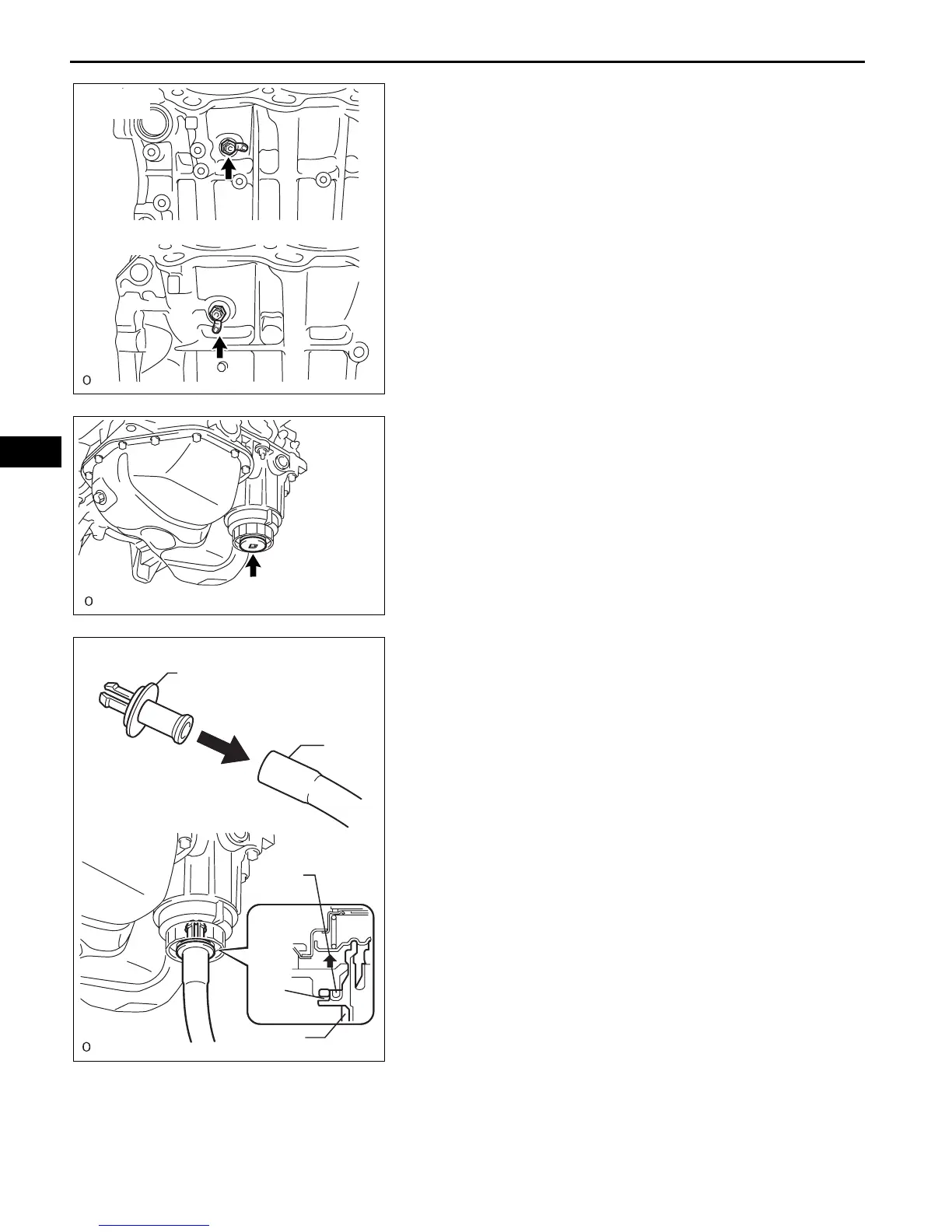 O

O

O