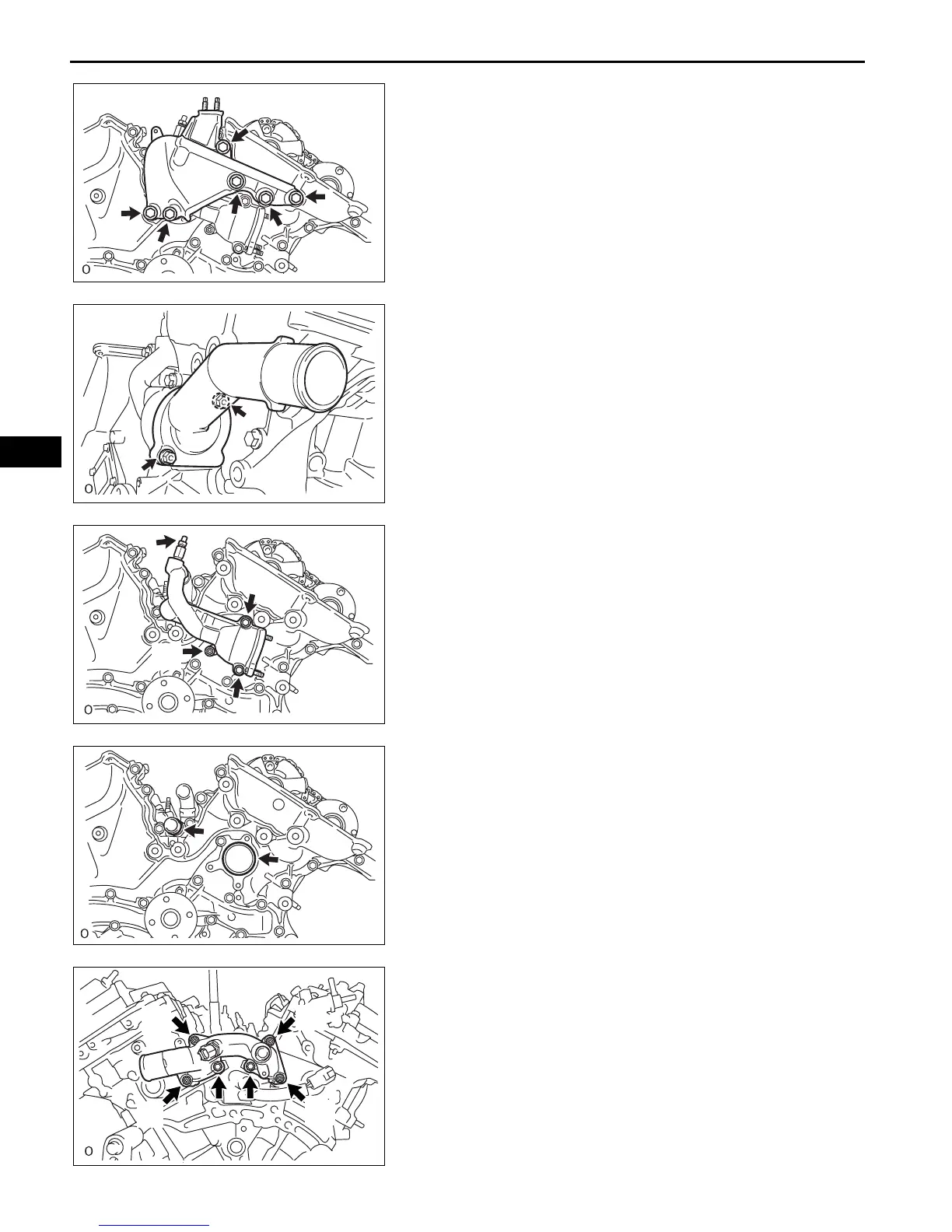 O

O

O

O

O