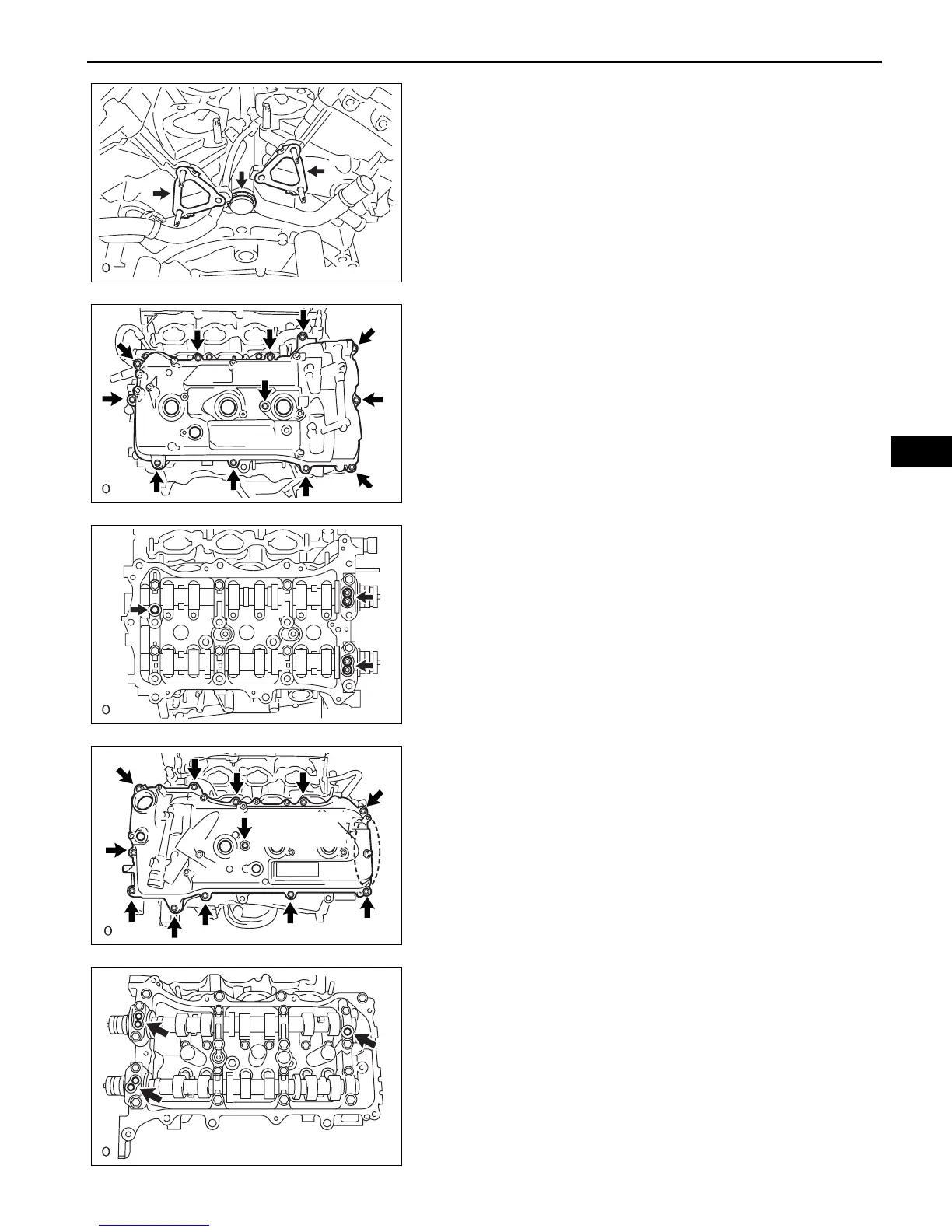 O

O

O

O

O