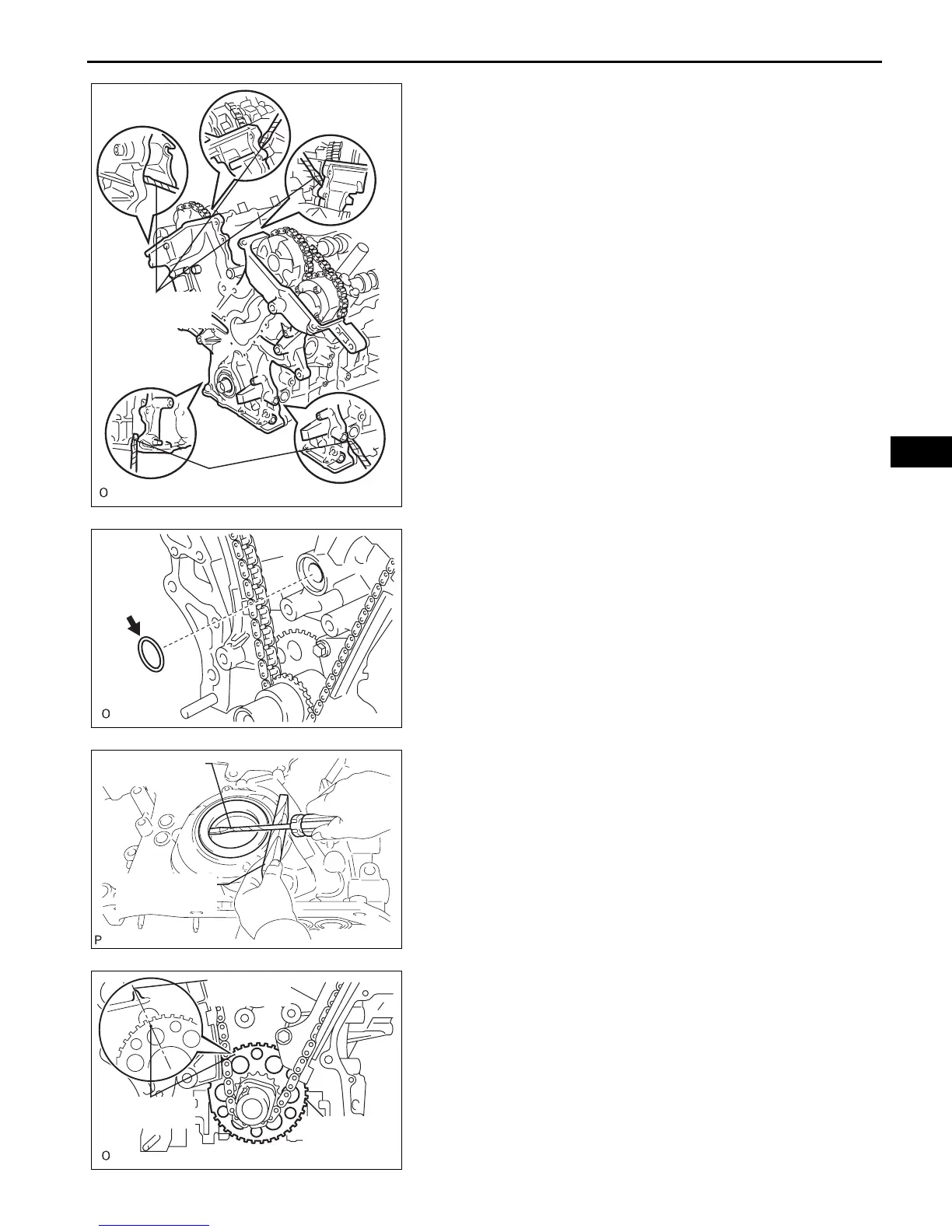 O

O

P

O