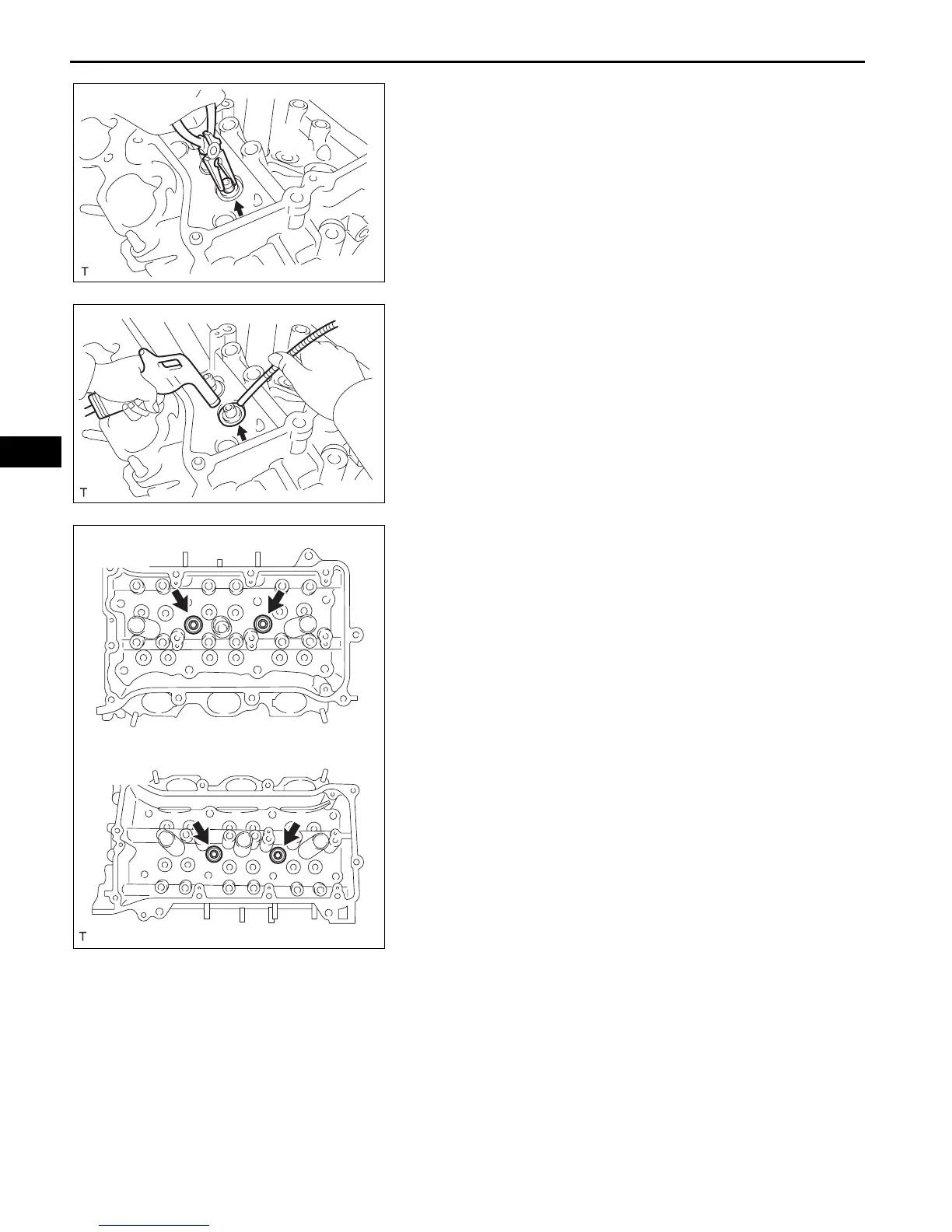 T

T

T