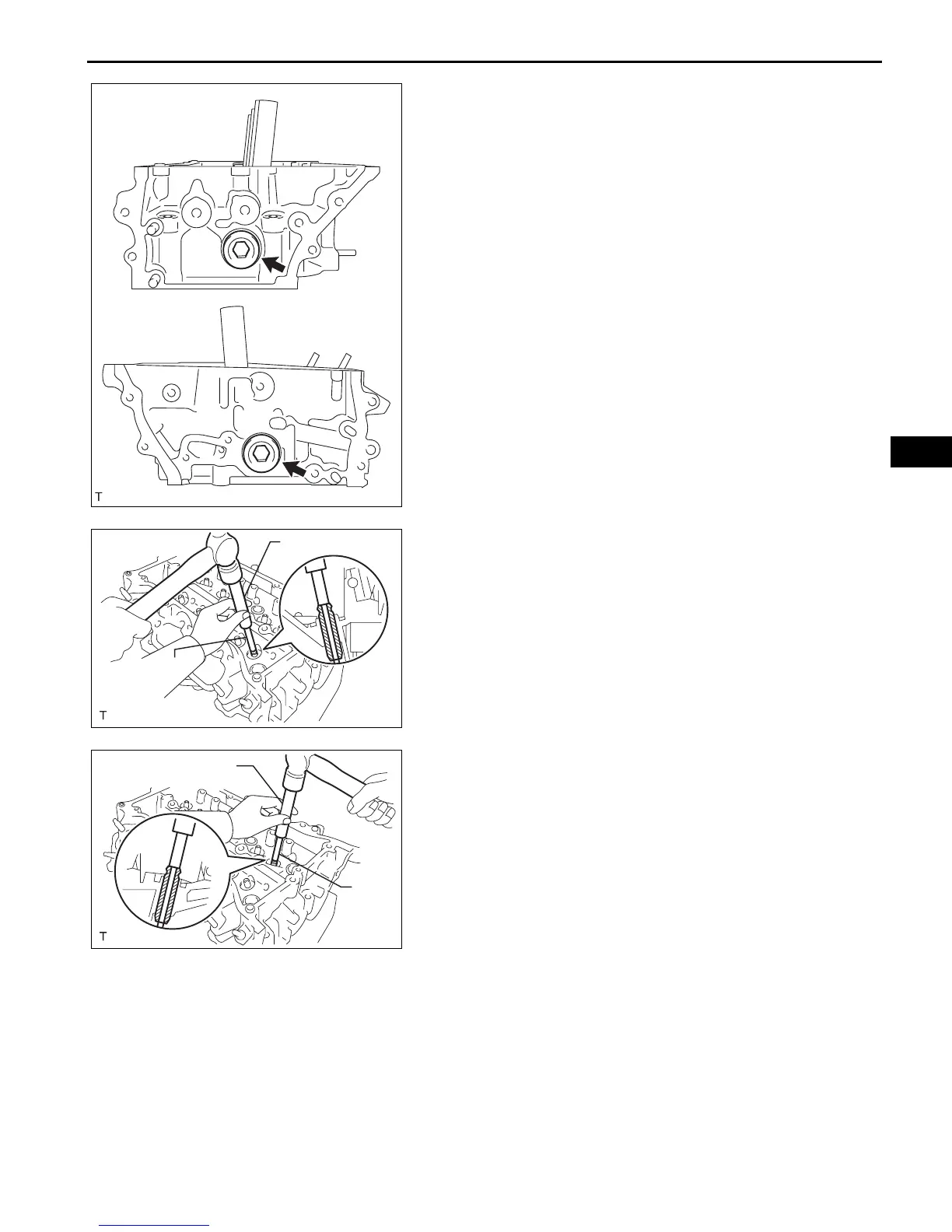 T

T

T