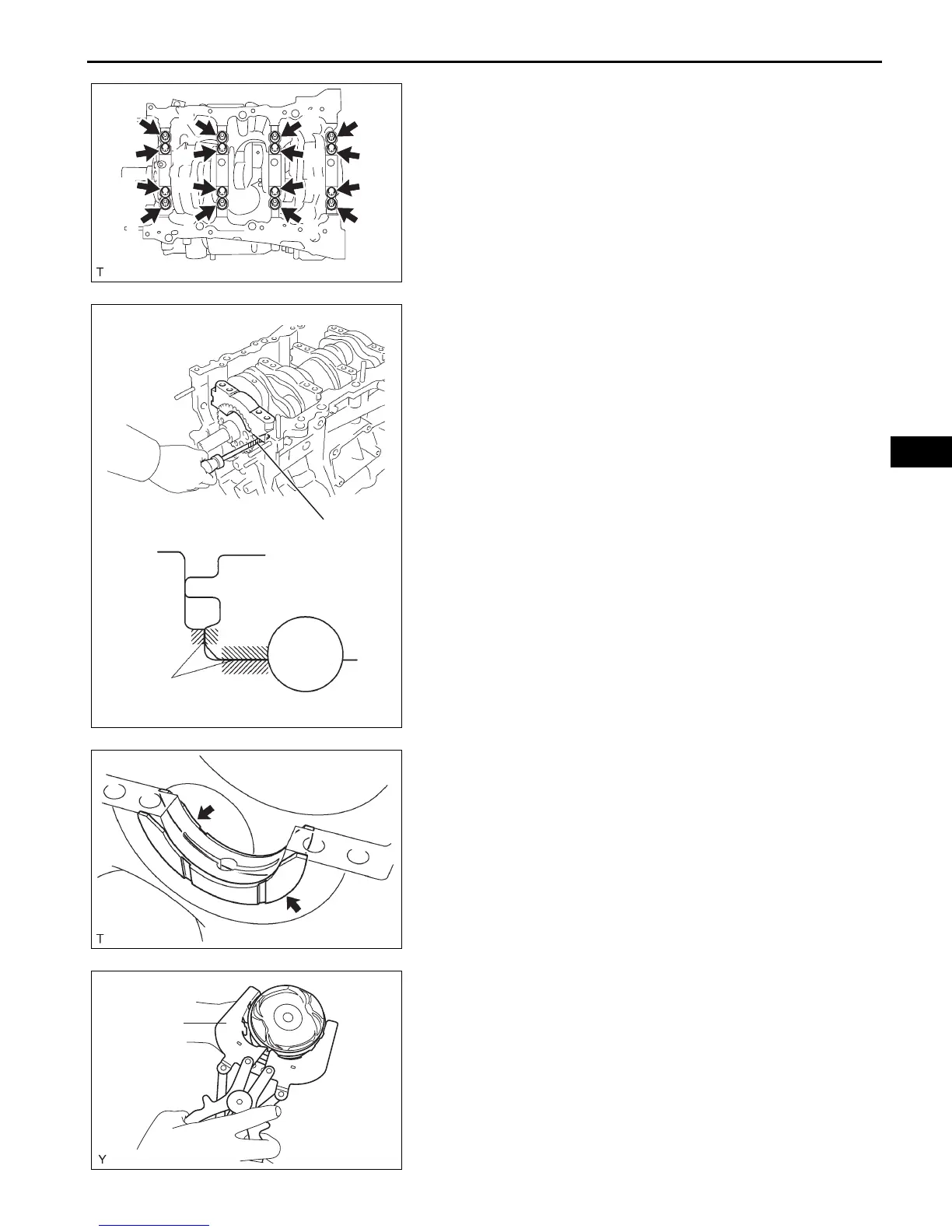 T

T

Y