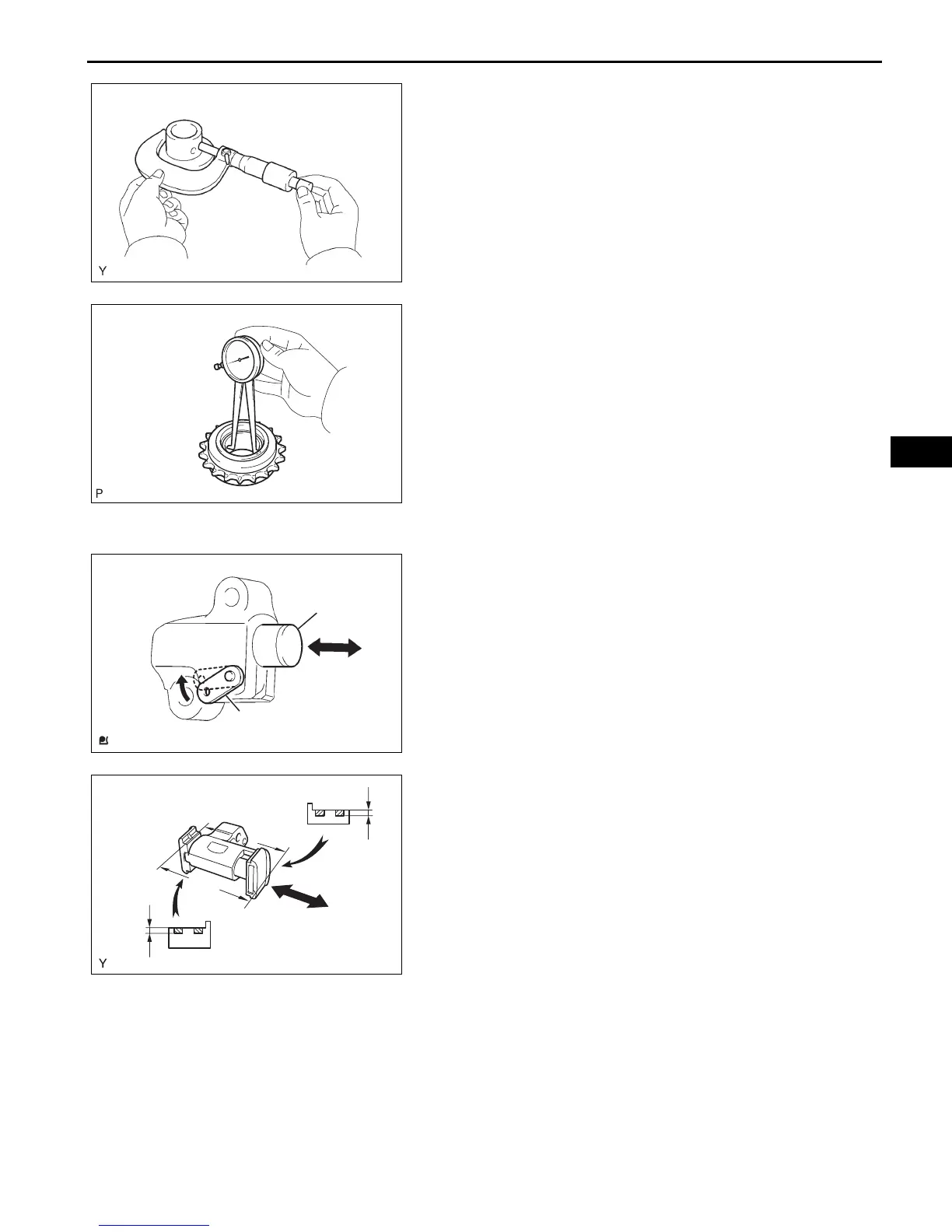 Y

P

Y