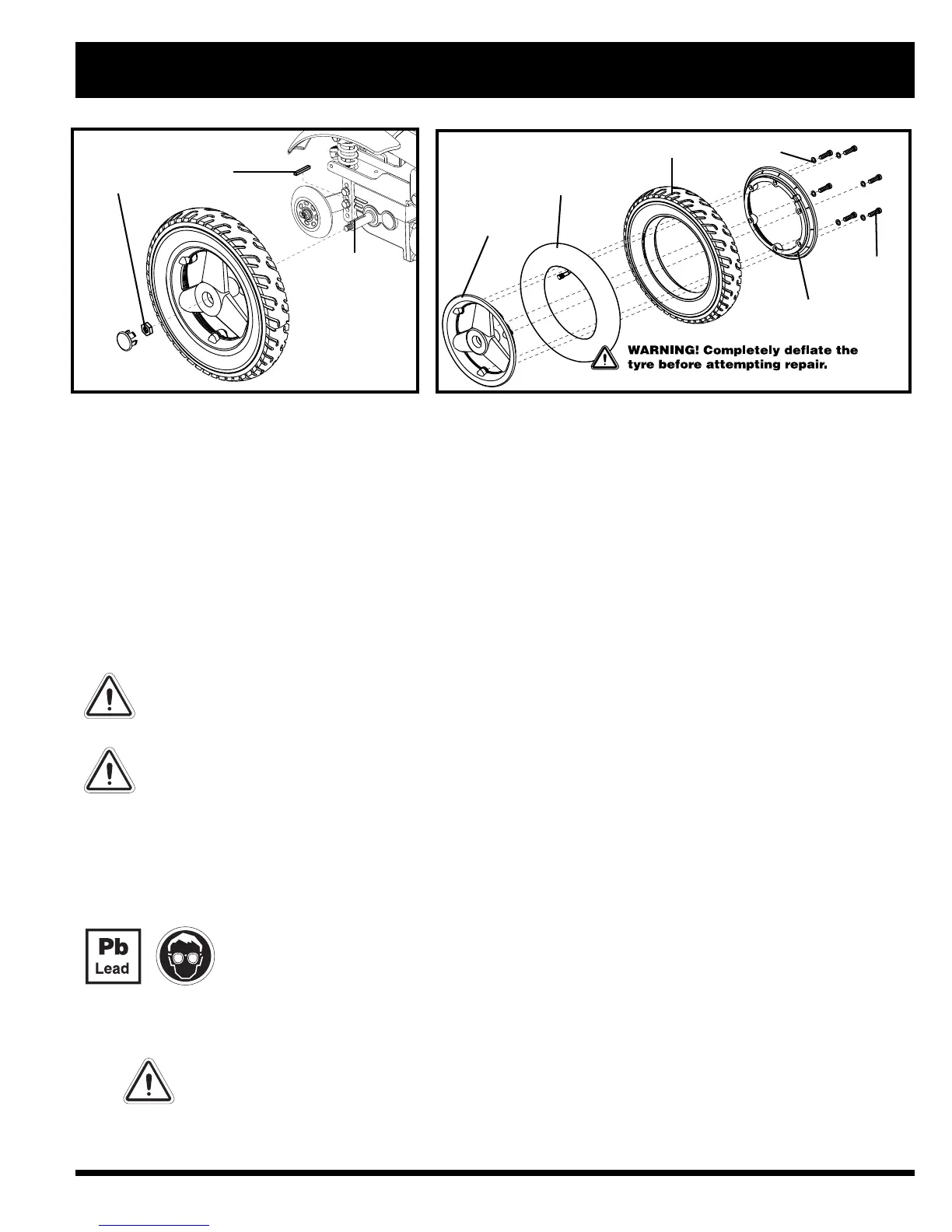 WARNING! Completely deflate the tyre before attempting repair.

Pb
Lead