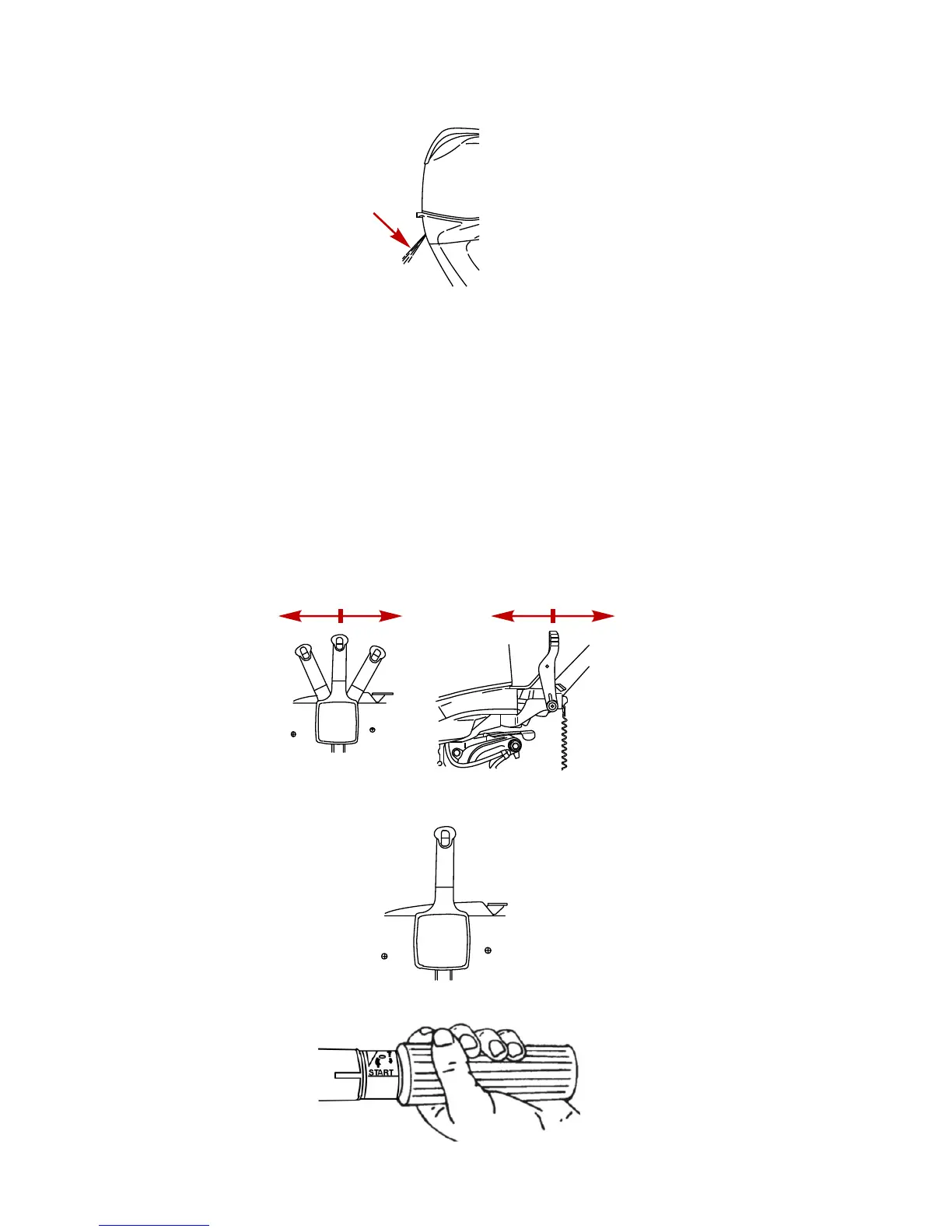 START