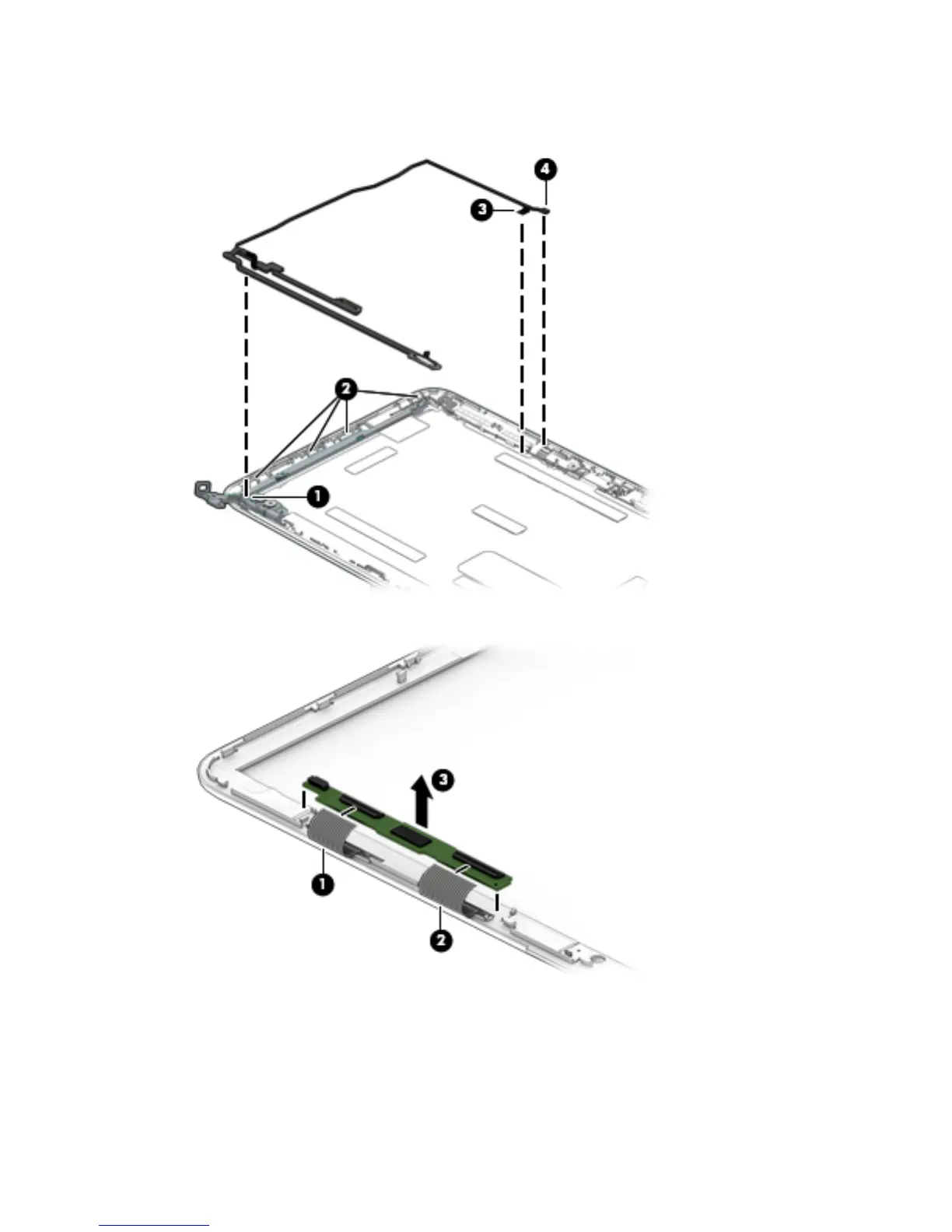 4
3
2
1

3
1
2