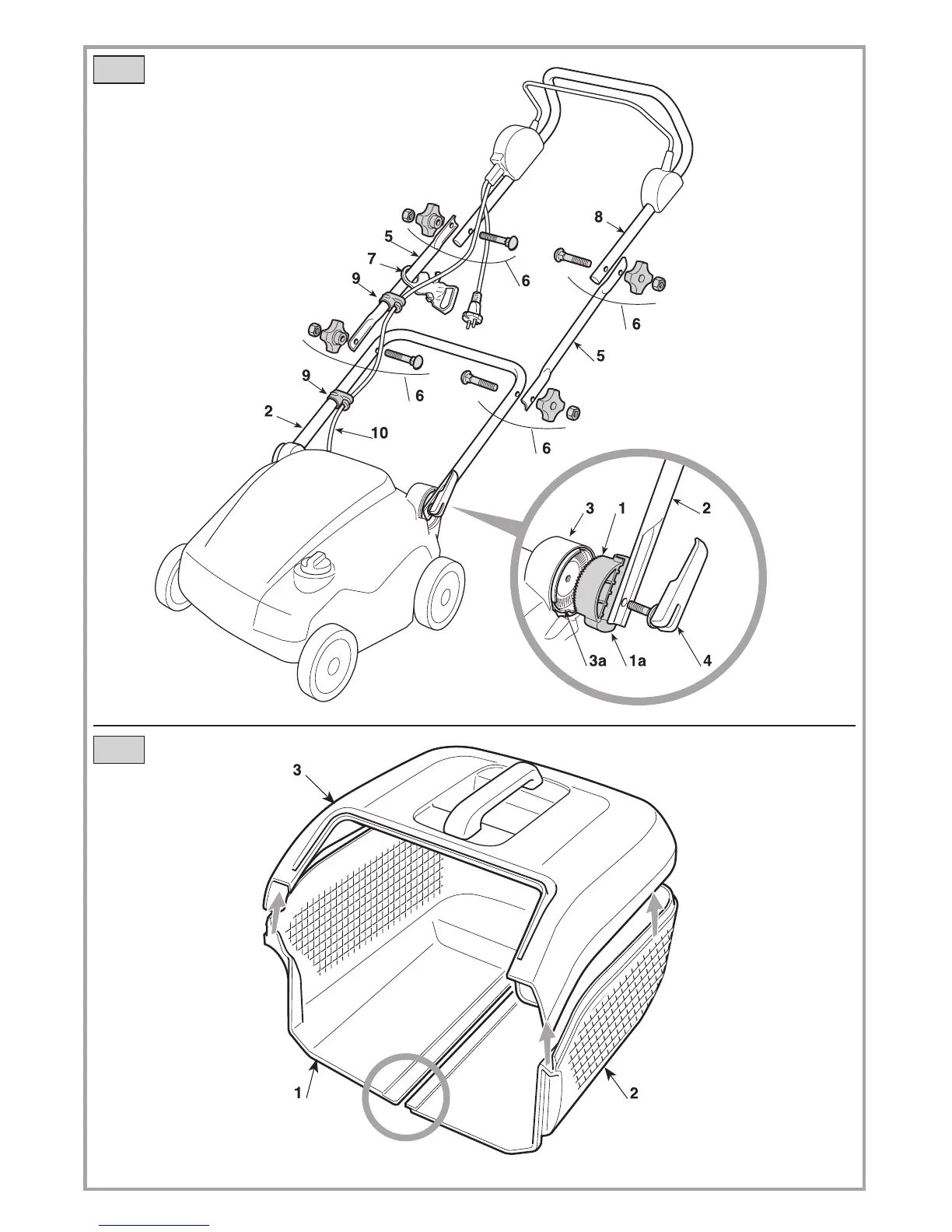 8
5
7
6
9
6
5
9
6
2
10
6
3
1
2
3a
1a
4

3
1
2