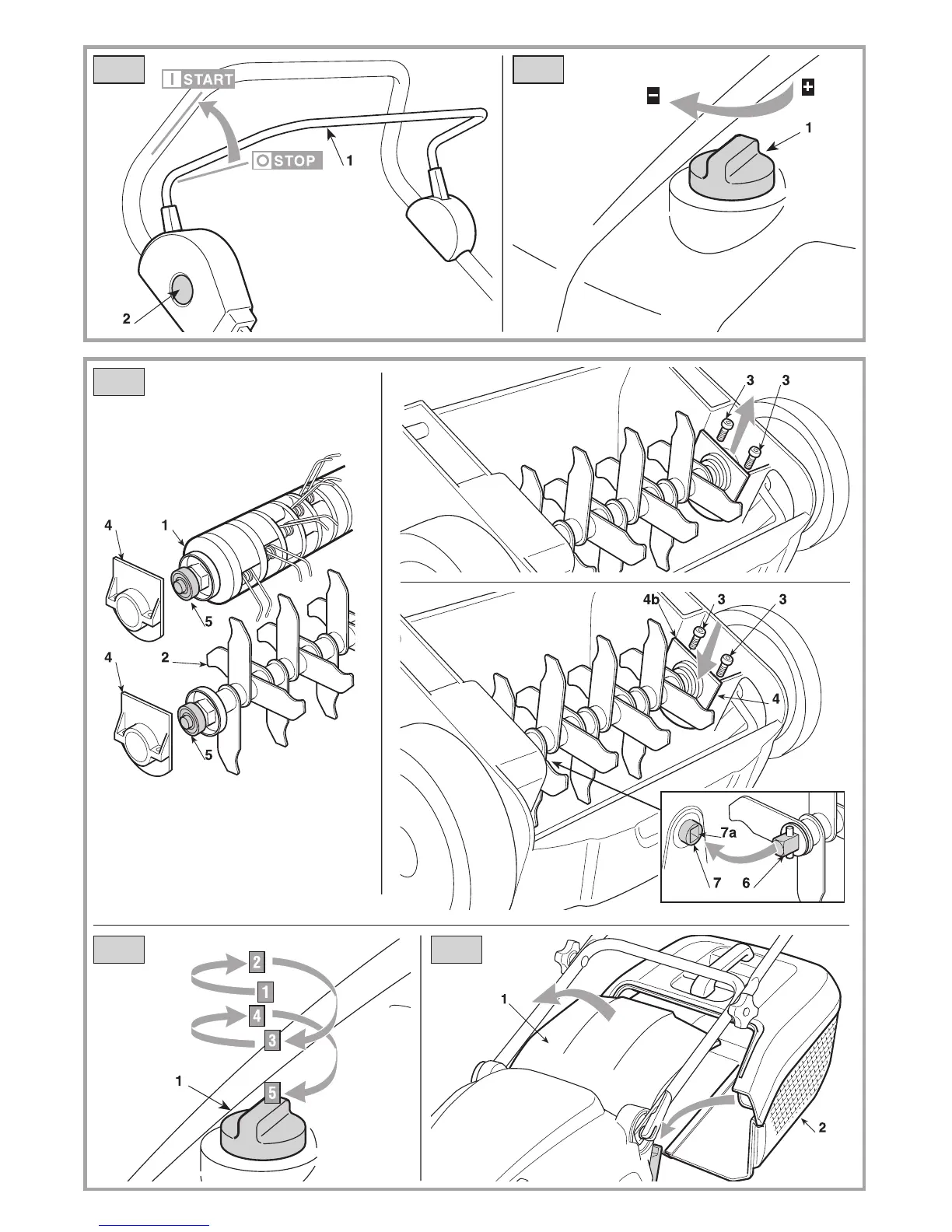 I START

O STOP

1

2

−

+

1

4

1

5

4

2

5

3

3

4b

3

3

4

7a

7

6

2

1

4

3

5

1

1

2