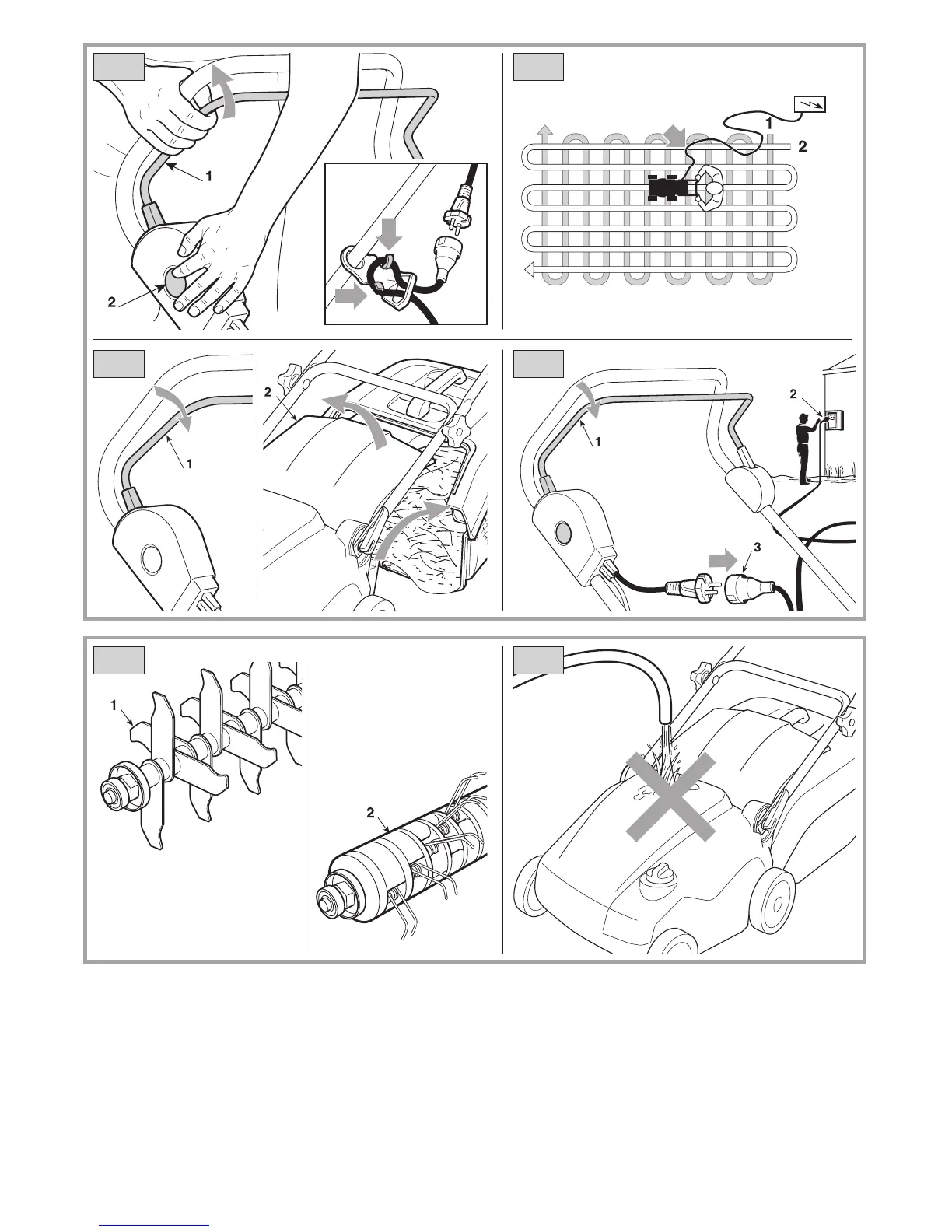 1

2

1

2

1

2

1

2

3

1

2